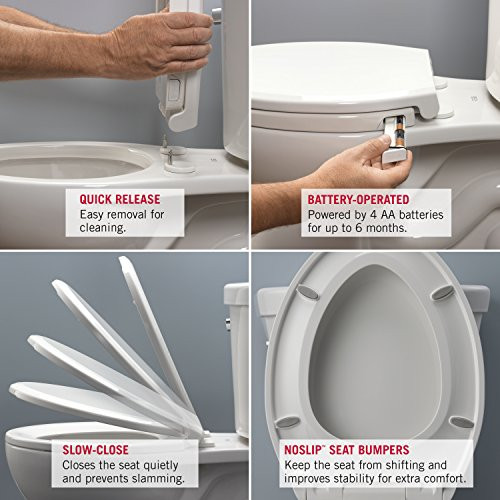 QUICK RELEASE
Easy removal for cleaning.

BATTERY-OPERATED
Powered by 4 AA batteries for up to 6 months.

SLOW-CLOSE
Closes the seat quietly and prevents slamming.

NOSLIP™ SEAT BUMPERS
Keep the seat from shifting and improves stability for extra comfort.