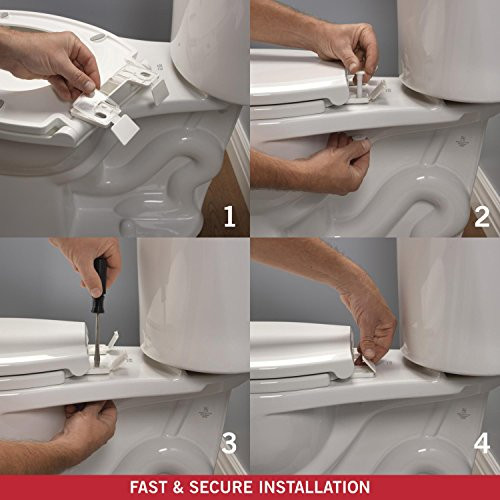 1

2

3

4

FAST & SECURE INSTALLATION