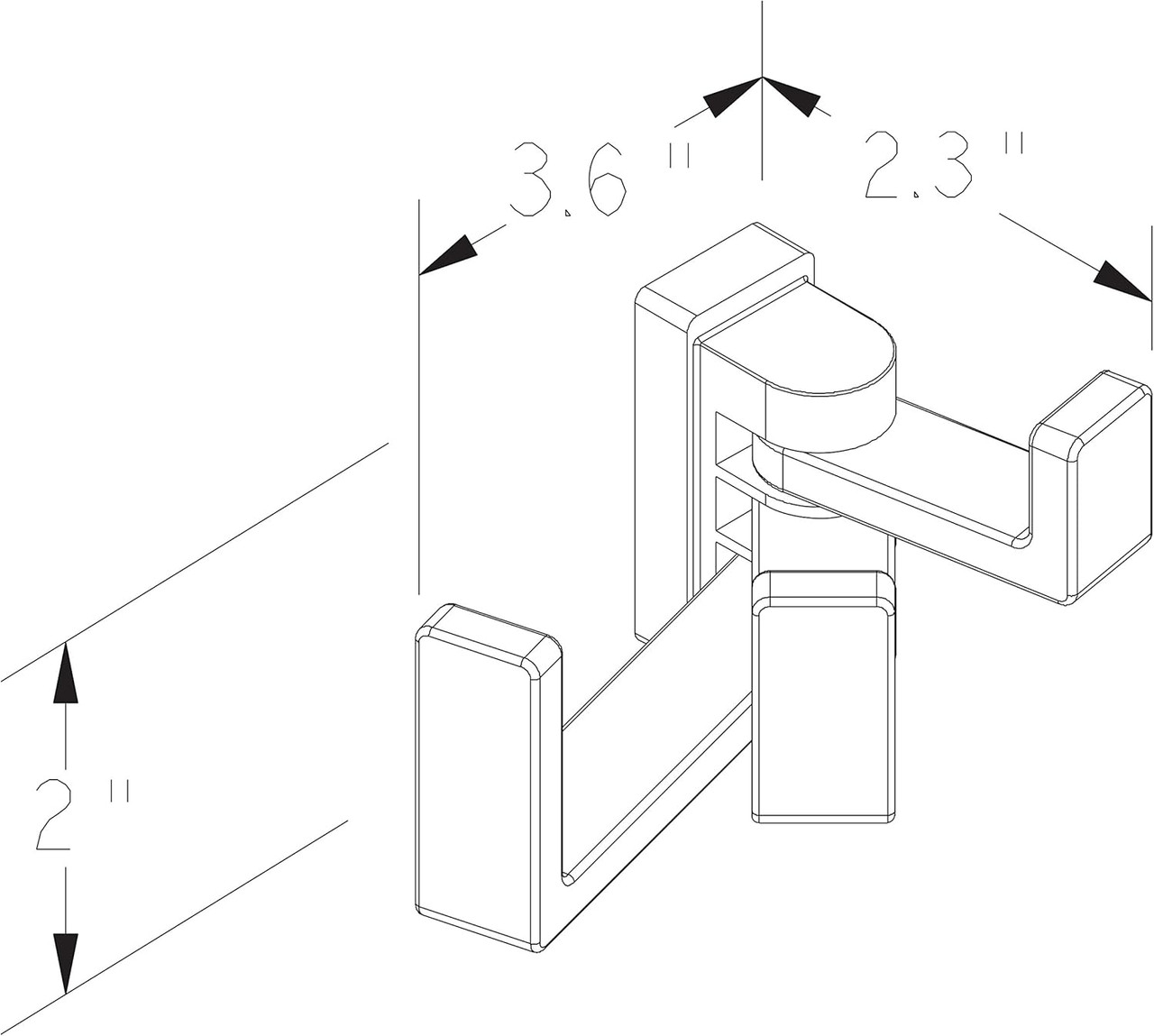 3.6"
2.3"
2"