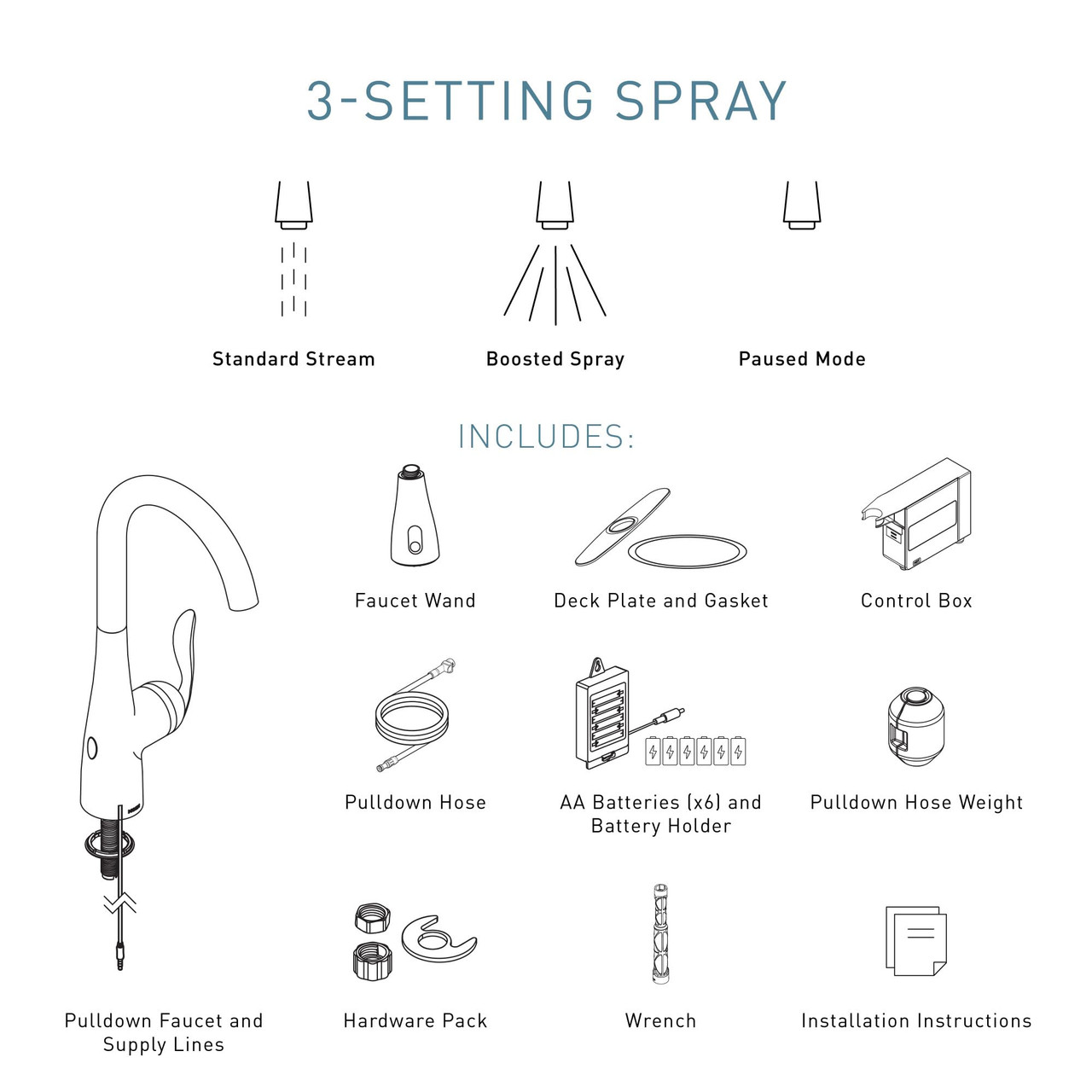 3-SETTING SPRAY

Standard Stream

Boosted Spray

Paused Mode

INCLUDES:

Faucet Wand

Deck Plate and Gasket

Control Box

Pulldown Hose

AA Batteries (x6) and Battery Holder

Pulldown Hose Weight

Pulldown Faucet and Supply Lines

Hardware Pack

Wrench

Installation Instructions