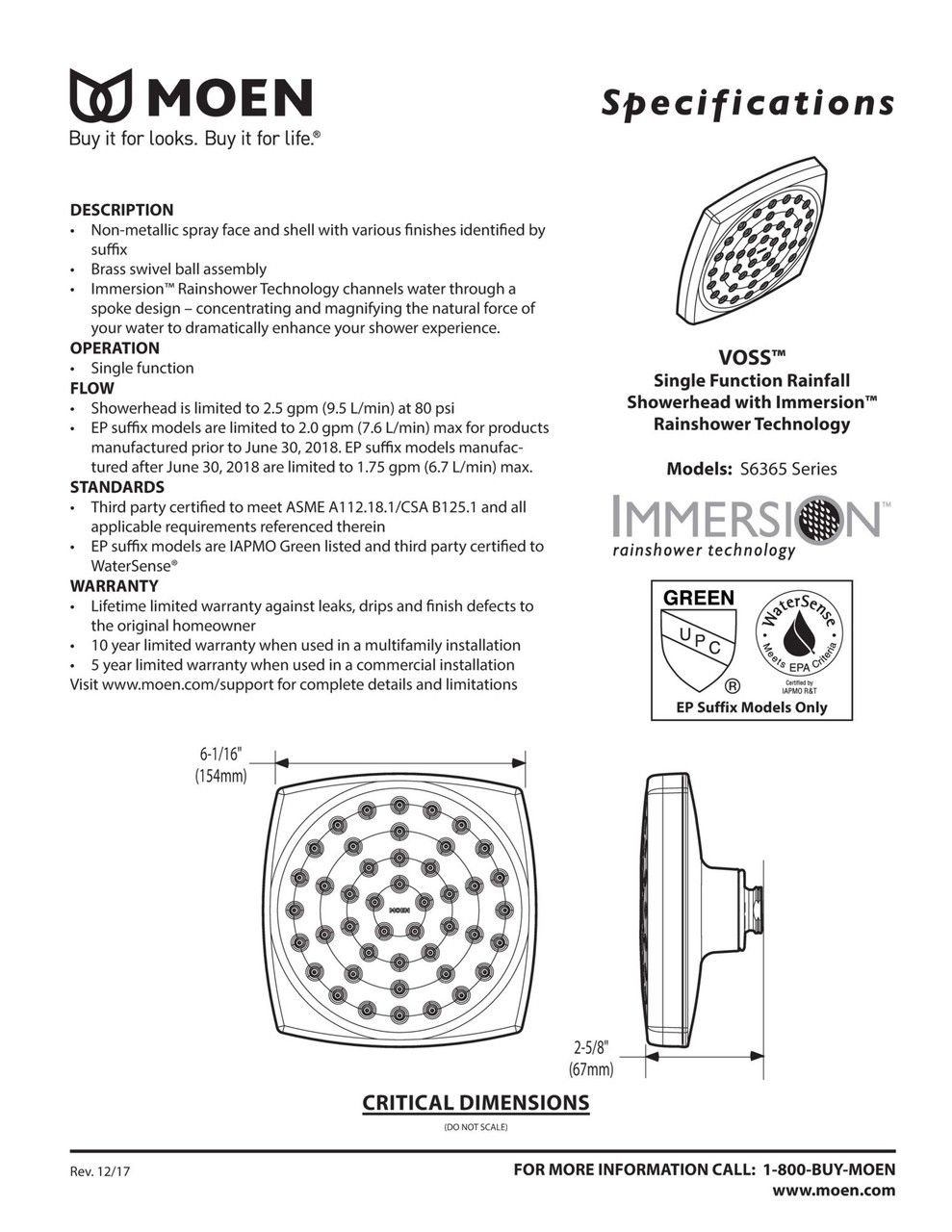 MOEN
Buy it for looks. Buy it for life.®

Specifications

DESCRIPTION
• Non-metallic spray face and shell with various finishes identified by suffix
• Brass swivel ball assembly
• Immersion™ Rainshower Technology channels water through a spoke design – concentrating and magnifying the natural force of your water to dramatically enhance your shower experience.
OPERATION
• Single function
FLOW
• Showerhead is limited to 2.5 gpm (9.5 L/min) at 80 psi
• EP suffix models are limited to 2.0 gpm (7.6 L/min) max for products manufactured prior to June 30, 2018. EP suffix models manufactured after June 30, 2018 are limited to 1.75 gpm (6.7 L/min) max.
STANDARDS
• Third party certified to meet ASME A112.18.1/CSA B125.1 and all applicable requirements referenced therein
• EP suffix models are IAPMO Green listed and third party certified to WaterSense®
WARRANTY
• Lifetime limited warranty against leaks, drips and finish defects to the original homeowner
• 10 year limited warranty when used in a multifamily installation
• 5 year limited warranty when used in a commercial installation
Visit www.moen.com/support for complete details and limitations

VOSS™
Single Function Rainfall Showerhead with Immersion™ Rainshower Technology

Models: S6365 Series

IMMERSION™
rainshower technology

GREEN
UPC
®
WaterSense
Meets EPA Criteria
Certified by IAPMO R&T
EP Suffix Models Only

6-1/16"
(154mm)

MOEN

2-5/8"
(67mm)

CRITICAL DIMENSIONS
(DO NOT SCALE)

Rev. 12/17

FOR MORE INFORMATION CALL: 1-800-BUY-MOEN
www.moen.com