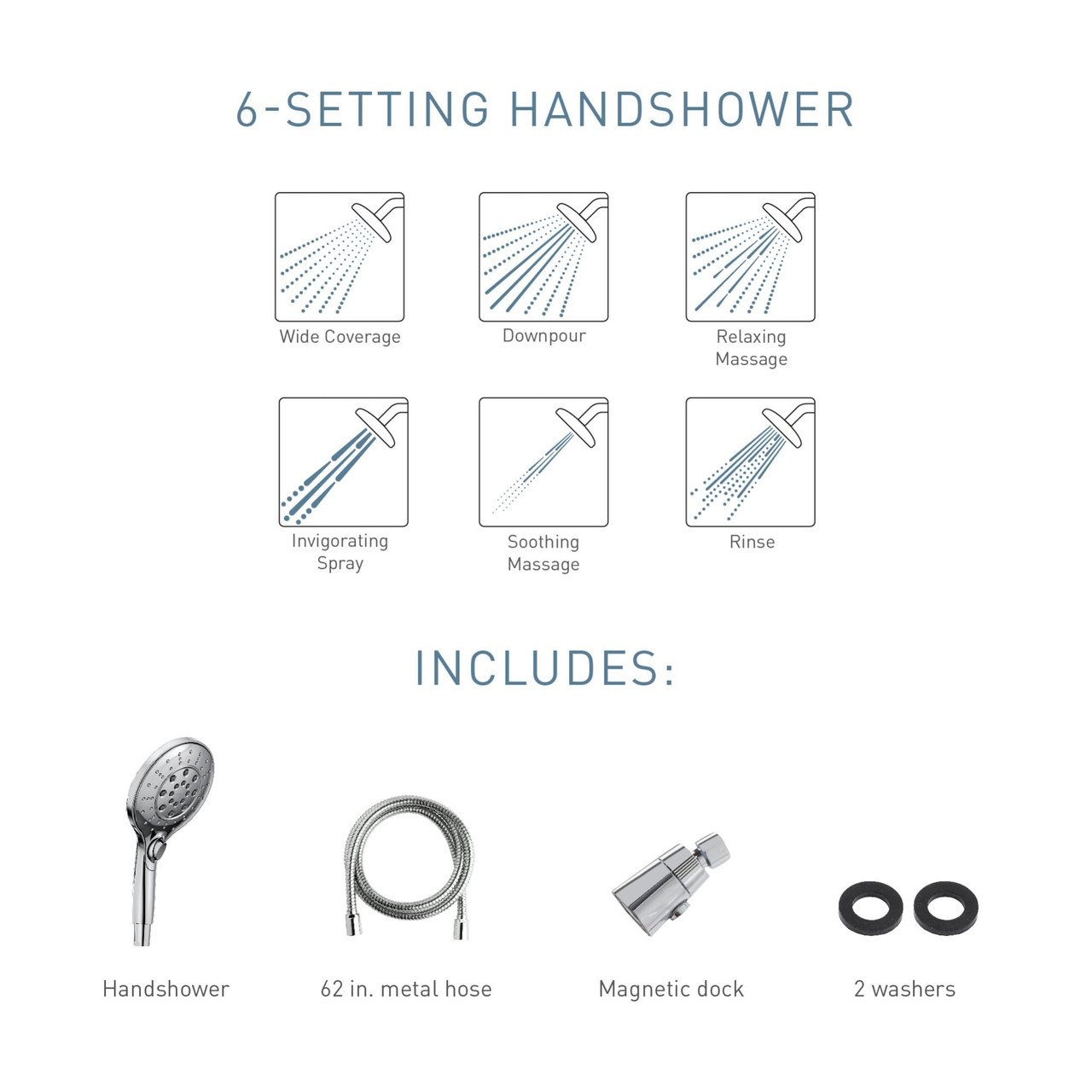 6-SETTING HANDSHOWER

Wide Coverage

Downpour

Relaxing Massage

Invigorating Spray

Soothing Massage

Rinse

INCLUDES:

Handshower

62 in. metal hose

Magnetic dock

2 washers