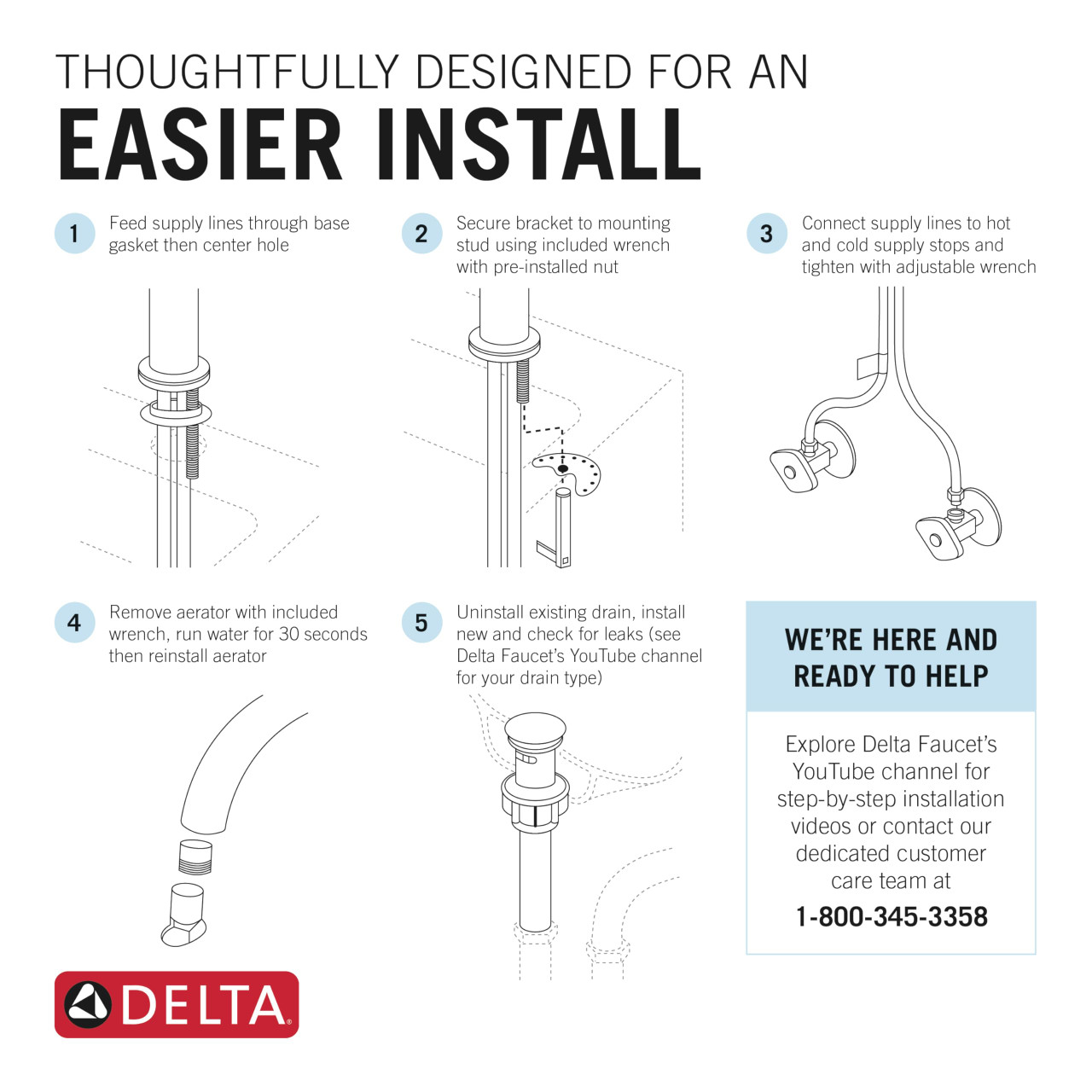 THOUGHTFULLY DESIGNED FOR AN
EASIER INSTALL

1 Feed supply lines through base gasket then center hole

2 Secure bracket to mounting stud using included wrench with pre-installed nut

3 Connect supply lines to hot and cold supply stops and tighten with adjustable wrench

4 Remove aerator with included wrench, run water for 30 seconds then reinstall aerator

5 Uninstall existing drain, install new and check for leaks (see Delta Faucet's YouTube channel for your drain type)

WE'RE HERE AND READY TO HELP

Explore Delta Faucet's YouTube channel for step-by-step installation videos or contact our dedicated customer care team at

1-800-345-3358

DELTA®