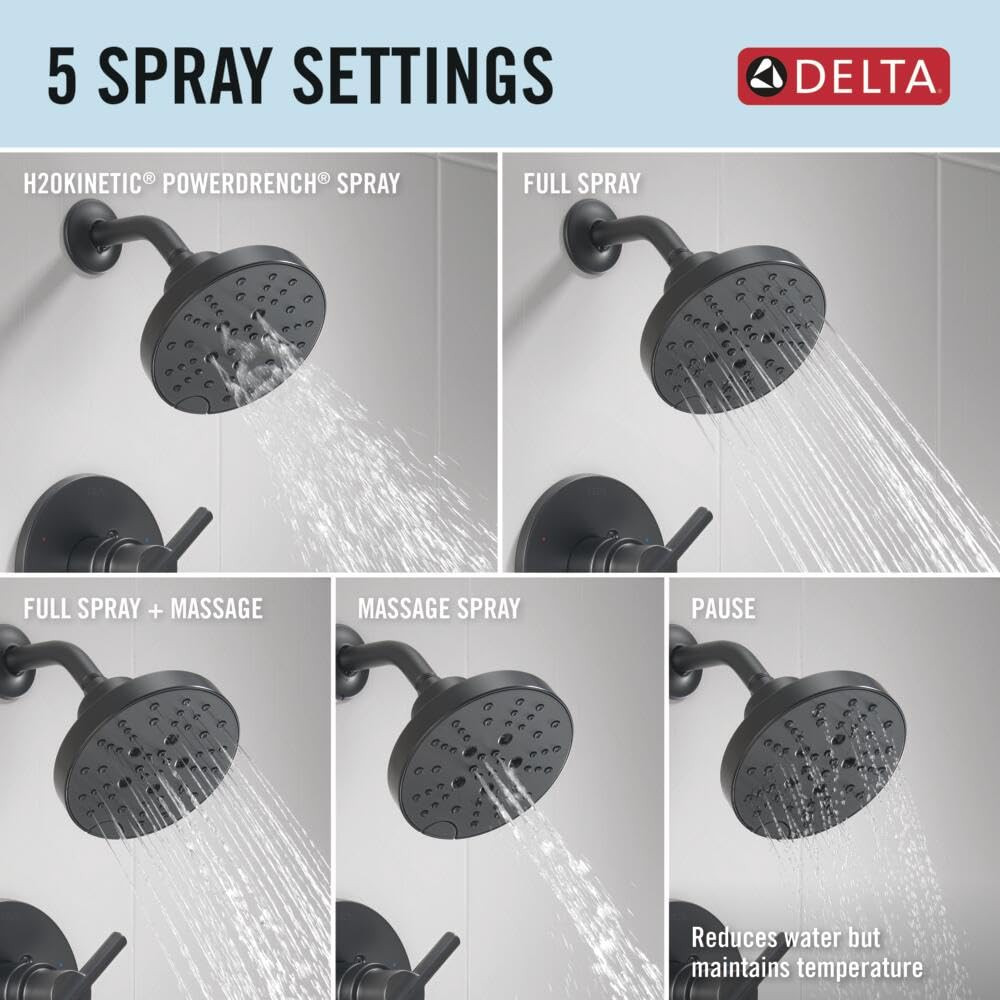 5 SPRAY SETTINGS

DELTA

H2OKINETIC® POWERDRENCH® SPRAY

FULL SPRAY

FULL SPRAY + MASSAGE

MASSAGE SPRAY

PAUSE

Reduces water but maintains temperature