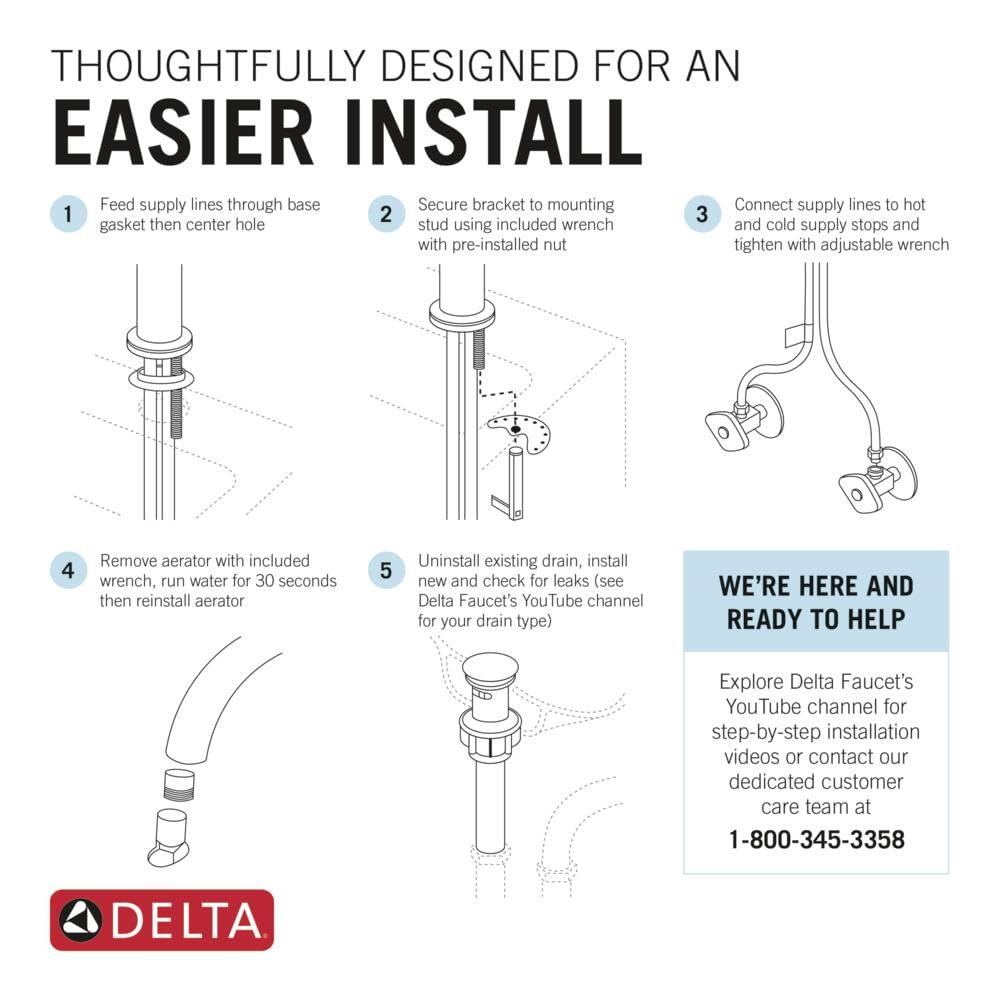 THOUGHTFULLY DESIGNED FOR AN
EASIER INSTALL

1 Feed supply lines through base gasket then center hole

2 Secure bracket to mounting stud using included wrench with pre-installed nut

3 Connect supply lines to hot and cold supply stops and tighten with adjustable wrench

4 Remove aerator with included wrench, run water for 30 seconds then reinstall aerator

5 Uninstall existing drain, install new and check for leaks (see Delta Faucet's YouTube channel for your drain type)

WE'RE HERE AND READY TO HELP

Explore Delta Faucet's YouTube channel for step-by-step installation videos or contact our dedicated customer care team at

1-800-345-3358

DELTA