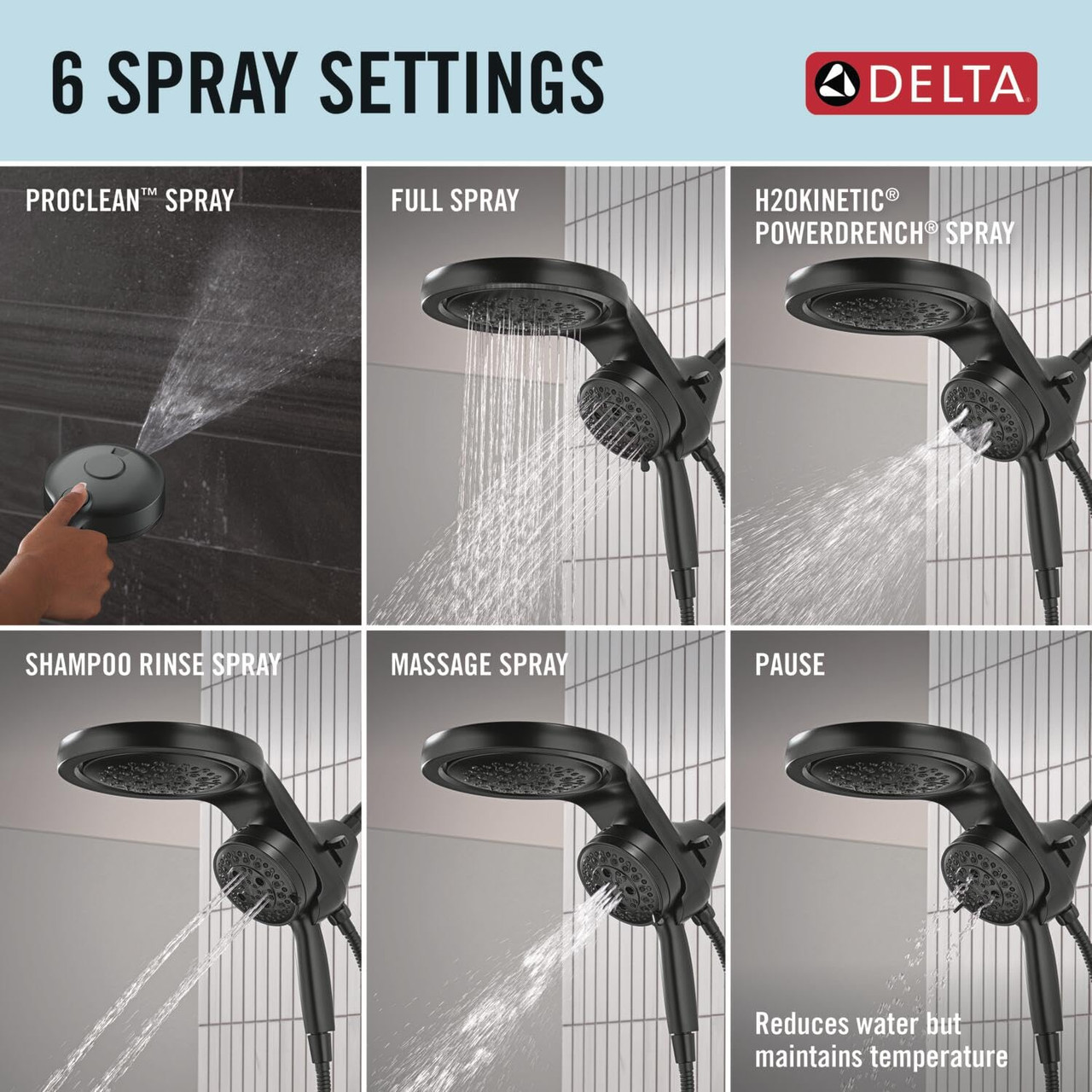 6 SPRAY SETTINGS

DELTA

PROCLEAN™ SPRAY

FULL SPRAY

H2OKINETIC® POWERDRENCH® SPRAY

SHAMPOO RINSE SPRAY

MASSAGE SPRAY

PAUSE

Reduces water but maintains temperature