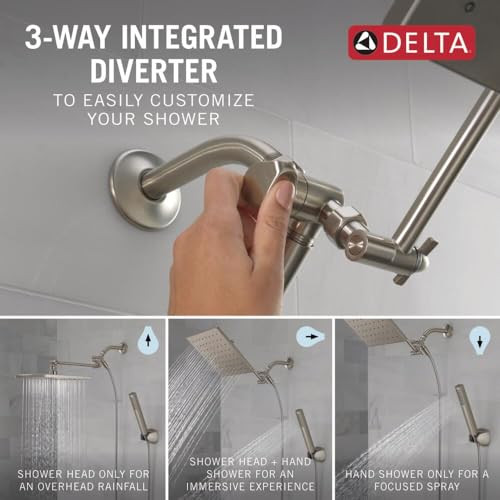 3-WAY INTEGRATED DIVERTER

TO EASILY CUSTOMIZE YOUR SHOWER

DELTA

SHOWER HEAD ONLY FOR AN OVERHEAD RAINFALL

SHOWER HEAD + HAND SHOWER FOR AN IMMERSIVE EXPERIENCE

HAND SHOWER ONLY FOR A FOCUSED SPRAY