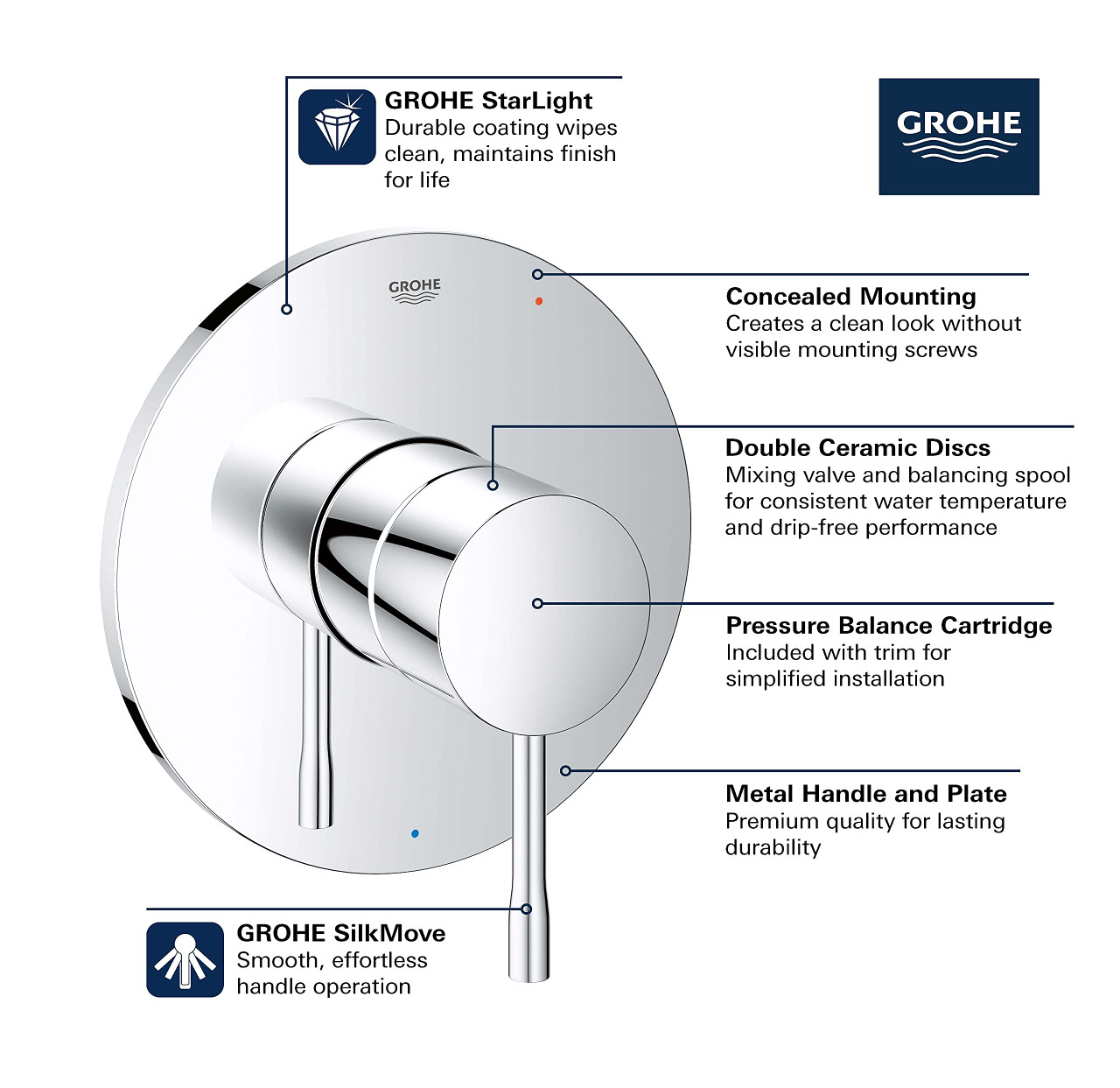 GROHE StarLight
Durable coating wipes clean, maintains finish for life

GROHE

GROHE

Concealed Mounting
Creates a clean look without visible mounting screws

Double Ceramic Discs
Mixing valve and balancing spool for consistent water temperature and drip-free performance

Pressure Balance Cartridge
Included with trim for simplified installation

Metal Handle and Plate
Premium quality for lasting durability

GROHE SilkMove
Smooth, effortless handle operation