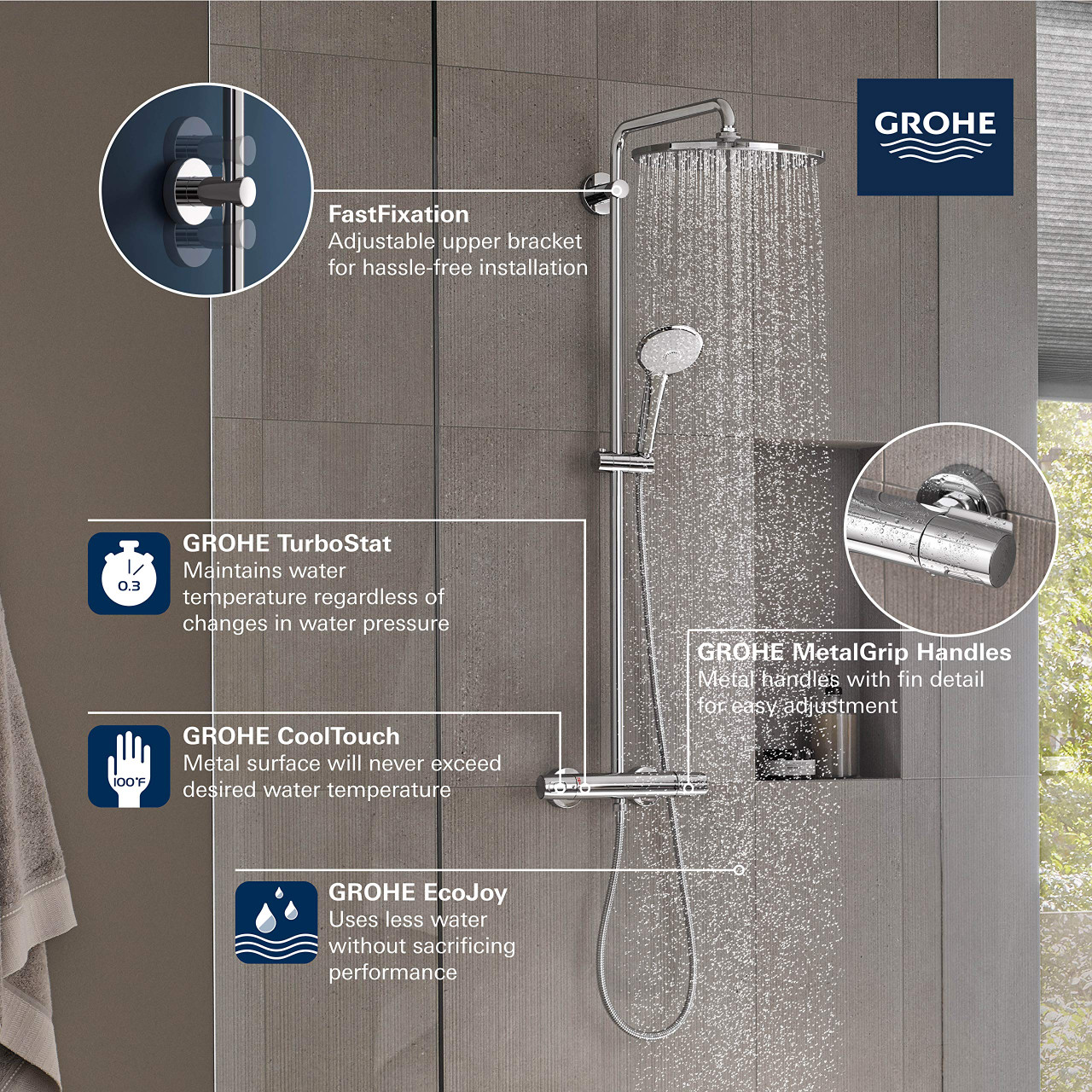 GROHE

FastFixation
Adjustable upper bracket for hassle-free installation

0.3

GROHE TurboStat
Maintains water temperature regardless of changes in water pressure

GROHE MetalGrip Handles
Metal handles with fin detail for easy adjustment

100°F

GROHE CoolTouch
Metal surface will never exceed desired water temperature

GROHE EcoJoy
Uses less water without sacrificing performance