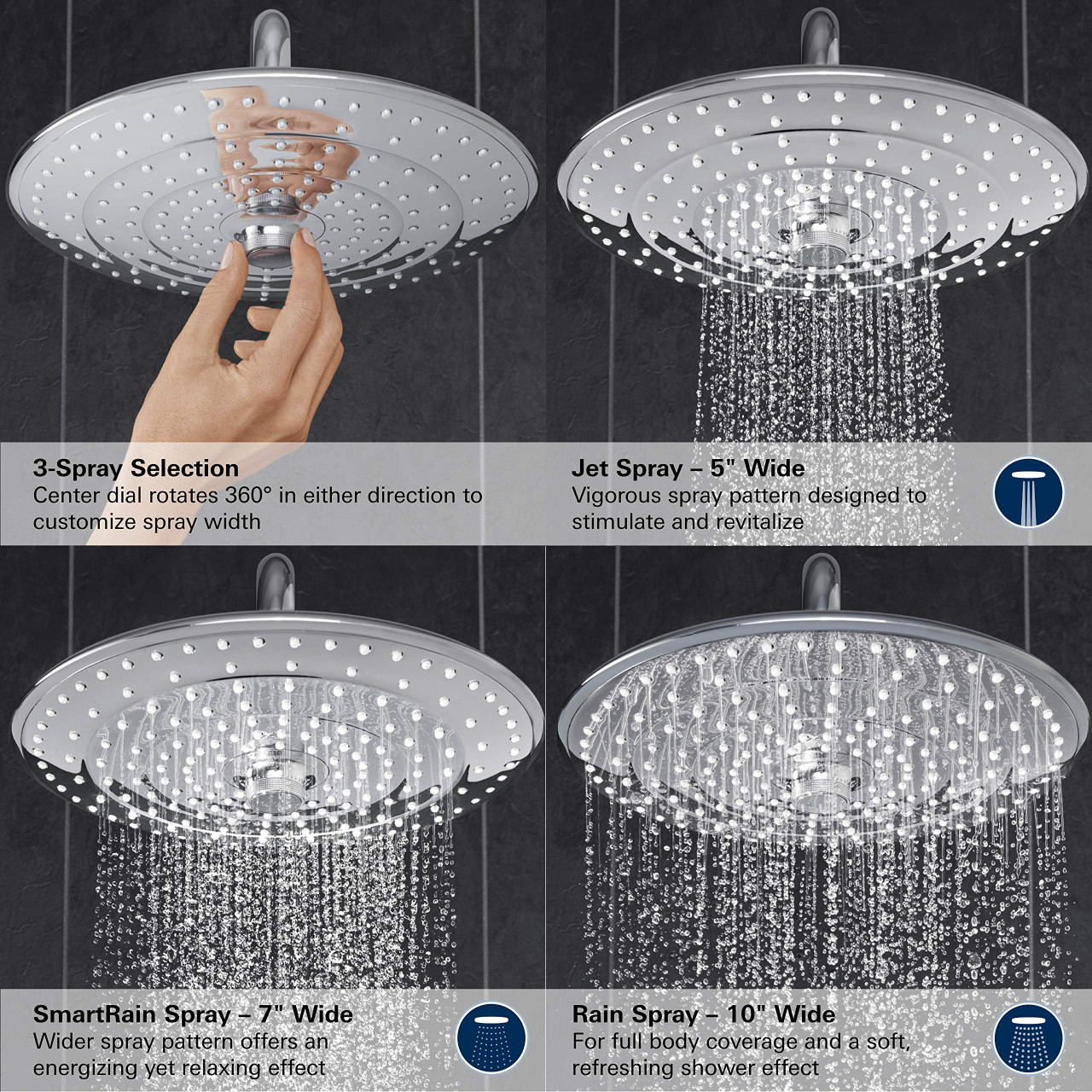 3-Spray Selection
Center dial rotates 360° in either direction to customize spray width

Jet Spray – 5" Wide
Vigorous spray pattern designed to stimulate and revitalize

SmartRain Spray – 7" Wide
Wider spray pattern offers an energizing yet relaxing effect

Rain Spray – 10" Wide
For full body coverage and a soft, refreshing shower effect