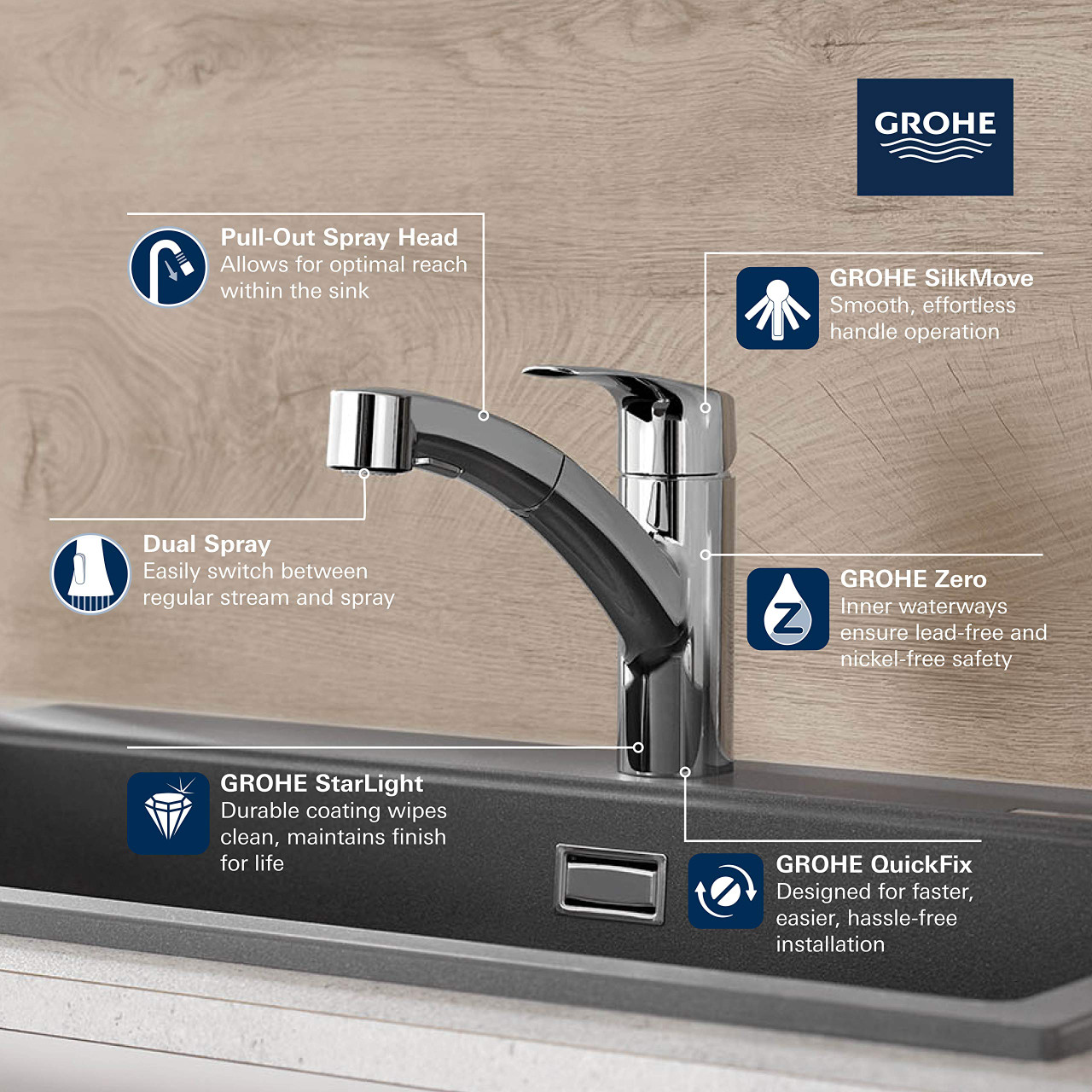 GROHE

Pull-Out Spray Head
Allows for optimal reach within the sink

GROHE SilkMove
Smooth, effortless handle operation

Dual Spray
Easily switch between regular stream and spray

GROHE Zero
Inner waterways ensure lead-free and nickel-free safety

GROHE StarLight
Durable coating wipes clean, maintains finish for life

GROHE QuickFix
Designed for faster, easier, hassle-free installation