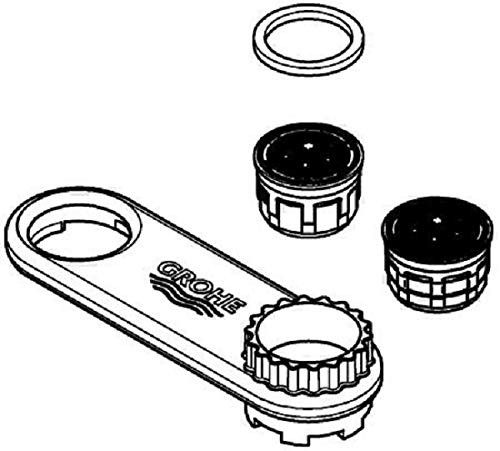 GROHE