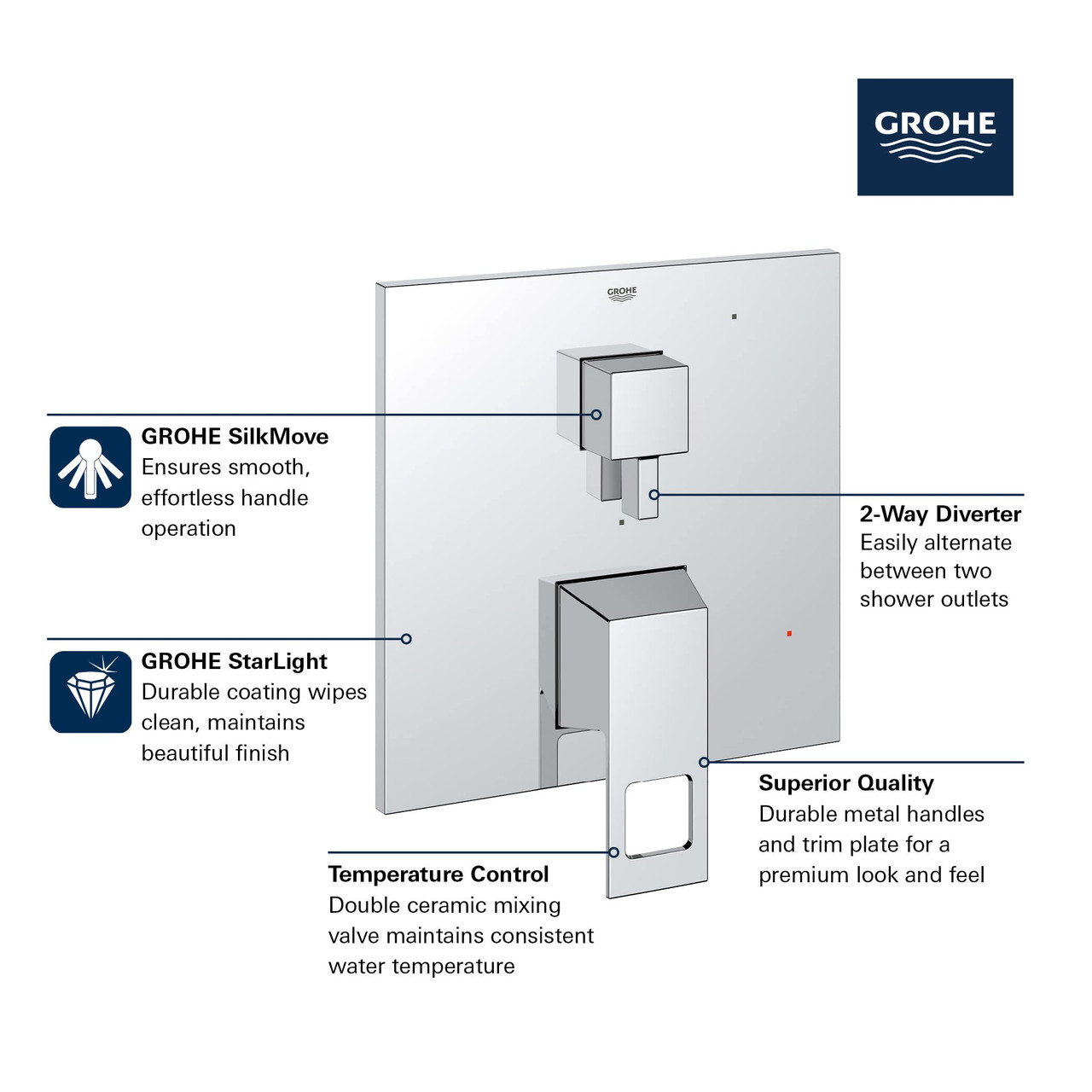 GROHE

GROHE

GROHE SilkMove
Ensures smooth, effortless handle operation

2-Way Diverter
Easily alternate between two shower outlets

GROHE StarLight
Durable coating wipes clean, maintains beautiful finish

Superior Quality
Durable metal handles and trim plate for a premium look and feel

Temperature Control
Double ceramic mixing valve maintains consistent water temperature