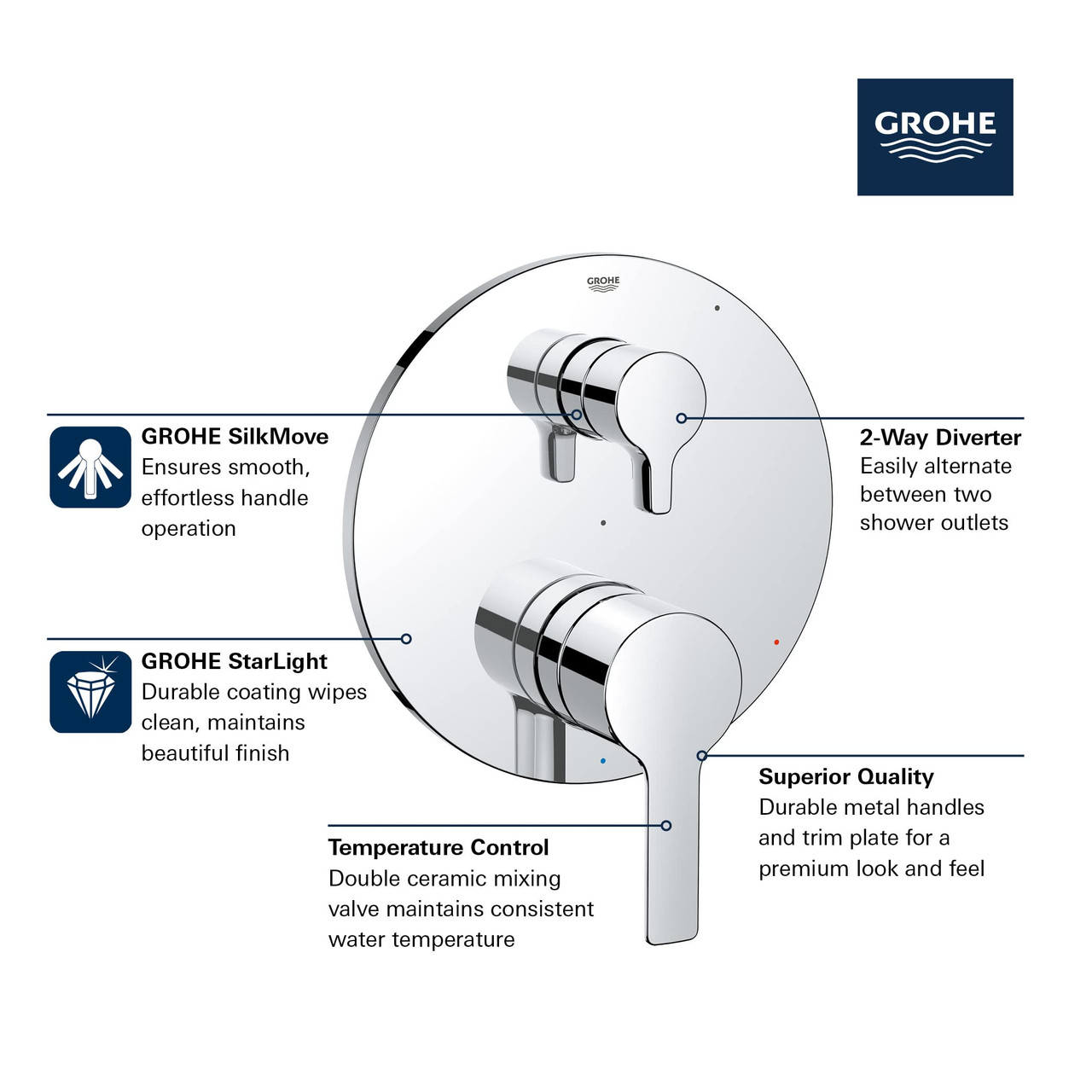 GROHE

GROHE

GROHE SilkMove
Ensures smooth, effortless handle operation

2-Way Diverter
Easily alternate between two shower outlets

GROHE StarLight
Durable coating wipes clean, maintains beautiful finish

Superior Quality
Durable metal handles and trim plate for a premium look and feel

Temperature Control
Double ceramic mixing valve maintains consistent water temperature