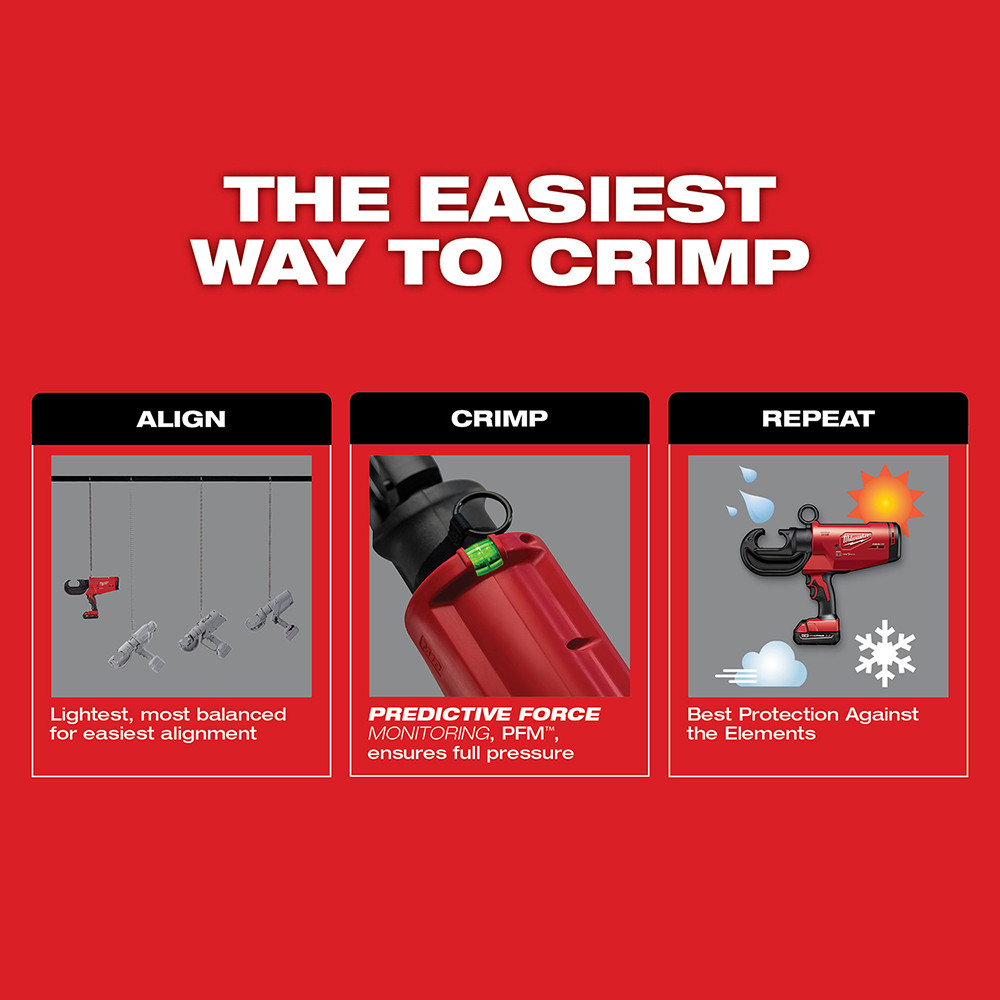 THE EASIEST WAY TO CRIMP

ALIGN

Lightest, most balanced for easiest alignment

CRIMP

PREDICTIVE FORCE MONITORING, PFM™, ensures full pressure

REPEAT

Best Protection Against the Elements