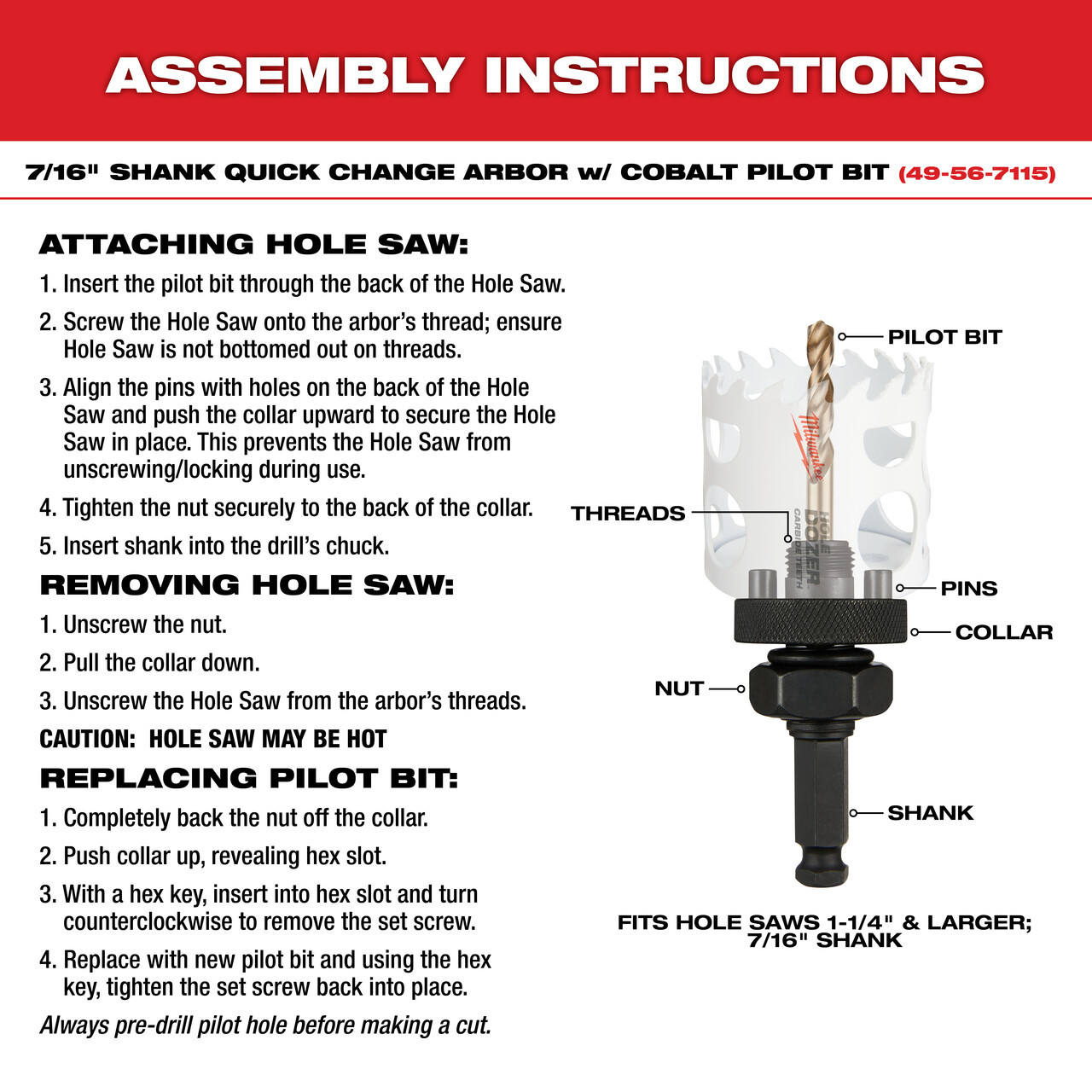 ASSEMBLY INSTRUCTIONS

7/16" SHANK QUICK CHANGE ARBOR w/ COBALT PILOT BIT (49-56-7115)

ATTACHING HOLE SAW:

1. Insert the pilot bit through the back of the Hole Saw.

2. Screw the Hole Saw onto the arbor's thread; ensure Hole Saw is not bottomed out on threads.

3. Align the pins with holes on the back of the Hole Saw and push the collar upward to secure the Hole Saw in place. This prevents the Hole Saw from unscrewing/locking during use.

4. Tighten the nut securely to the back of the collar.

5. Insert shank into the drill's chuck.

REMOVING HOLE SAW:

1. Unscrew the nut.

2. Pull the collar down.

3. Unscrew the Hole Saw from the arbor's threads.

CAUTION: HOLE SAW MAY BE HOT

REPLACING PILOT BIT:

1. Completely back the nut off the collar.

2. Push collar up, revealing hex slot.

3. With a hex key, insert into hex slot and turn counterclockwise to remove the set screw.

4. Replace with new pilot bit and using the hex key, tighten the set screw back into place.

Always pre-drill pilot hole before making a cut.

PILOT BIT

Milwaukee

HOLE DOZER CARBIDE TEETH

THREADS

PINS

COLLAR

NUT

SHANK

FITS HOLE SAWS 1-1/4" & LARGER; 7/16" SHANK