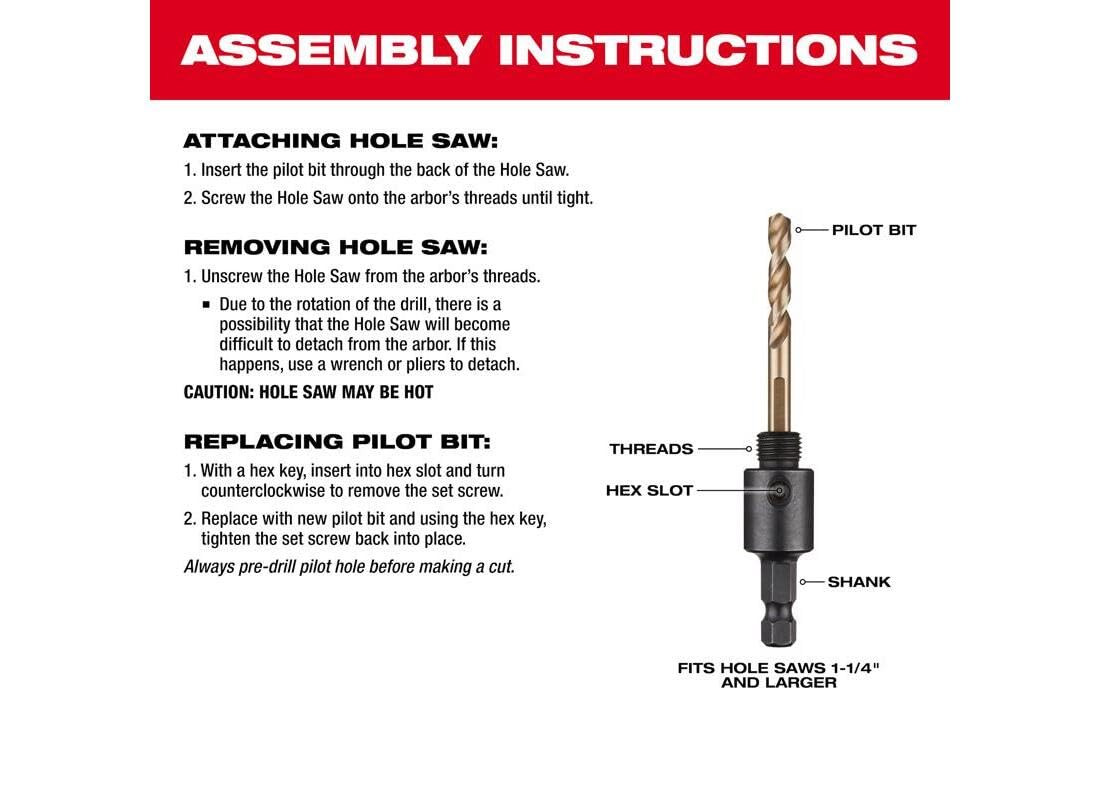 ASSEMBLY INSTRUCTIONS

ATTACHING HOLE SAW:
1. Insert the pilot bit through the back of the Hole Saw.
2. Screw the Hole Saw onto the arbor's threads until tight.

REMOVING HOLE SAW:
1. Unscrew the Hole Saw from the arbor's threads.
▪ Due to the rotation of the drill, there is a possibility that the Hole Saw will become difficult to detach from the arbor. If this happens, use a wrench or pliers to detach.

CAUTION: HOLE SAW MAY BE HOT

REPLACING PILOT BIT:
1. With a hex key, insert into hex slot and turn counterclockwise to remove the set screw.
2. Replace with new pilot bit and using the hex key, tighten the set screw back into place.

Always pre-drill pilot hole before making a cut.

PILOT BIT
THREADS
HEX SLOT
SHANK

FITS HOLE SAWS 1-1/4" AND LARGER