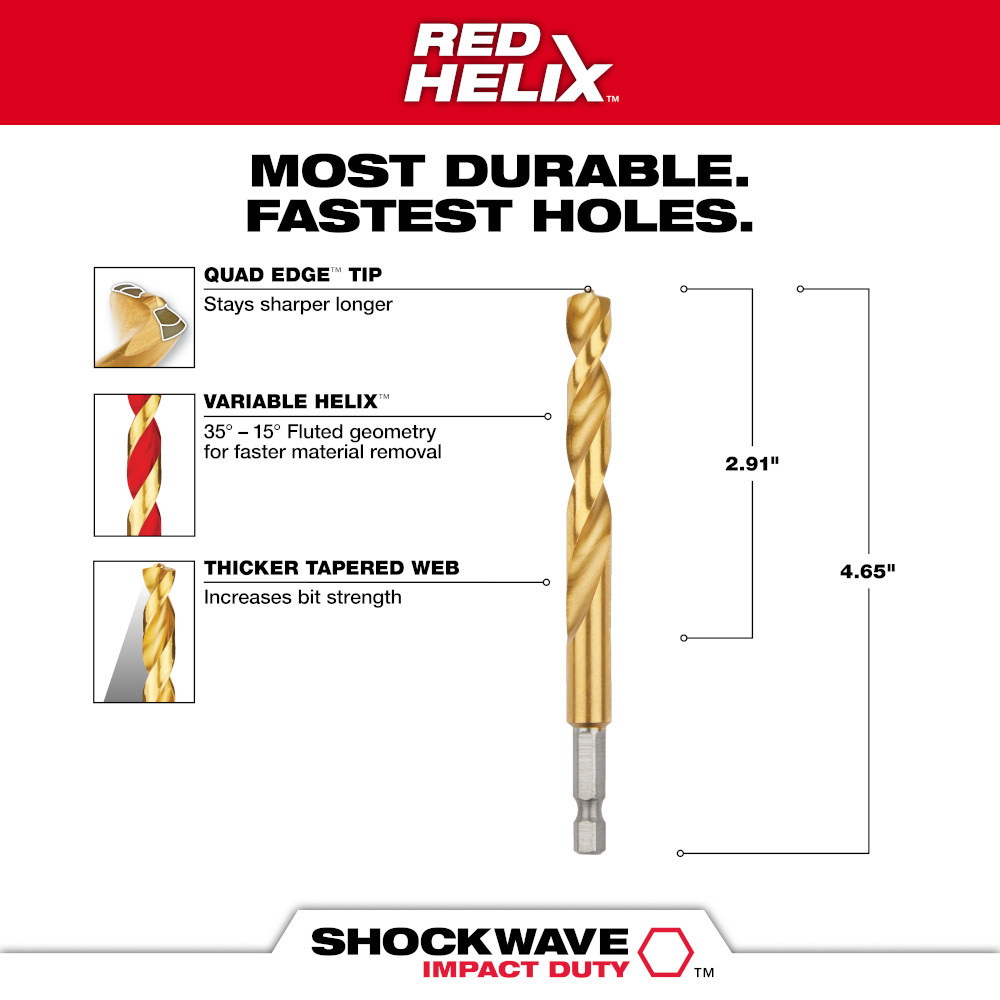 RED HELIX™

MOST DURABLE.
FASTEST HOLES.

QUAD EDGE™ TIP
Stays sharper longer

VARIABLE HELIX™
35° – 15° Fluted geometry for faster material removal

THICKER TAPERED WEB
Increases bit strength

2.91"

4.65"

SHOCKWAVE
IMPACT DUTY ™