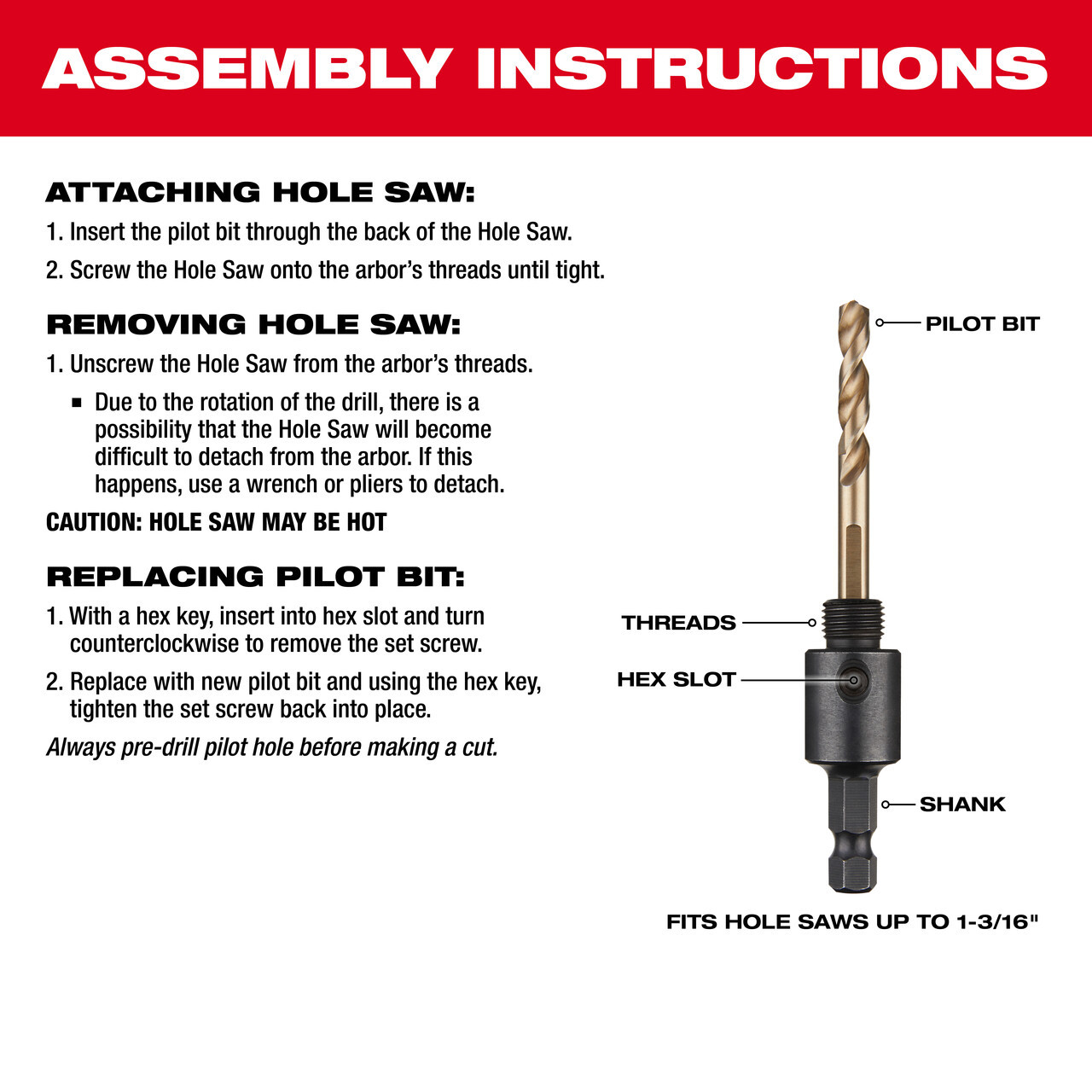 ASSEMBLY INSTRUCTIONS

ATTACHING HOLE SAW:

1. Insert the pilot bit through the back of the Hole Saw.

2. Screw the Hole Saw onto the arbor's threads until tight.

REMOVING HOLE SAW:

1. Unscrew the Hole Saw from the arbor's threads.

▪ Due to the rotation of the drill, there is a possibility that the Hole Saw will become difficult to detach from the arbor. If this happens, use a wrench or pliers to detach.

CAUTION: HOLE SAW MAY BE HOT

REPLACING PILOT BIT:

1. With a hex key, insert into hex slot and turn counterclockwise to remove the set screw.

2. Replace with new pilot bit and using the hex key, tighten the set screw back into place.

Always pre-drill pilot hole before making a cut.

PILOT BIT

THREADS

HEX SLOT

SHANK

FITS HOLE SAWS UP TO 1-3/16"