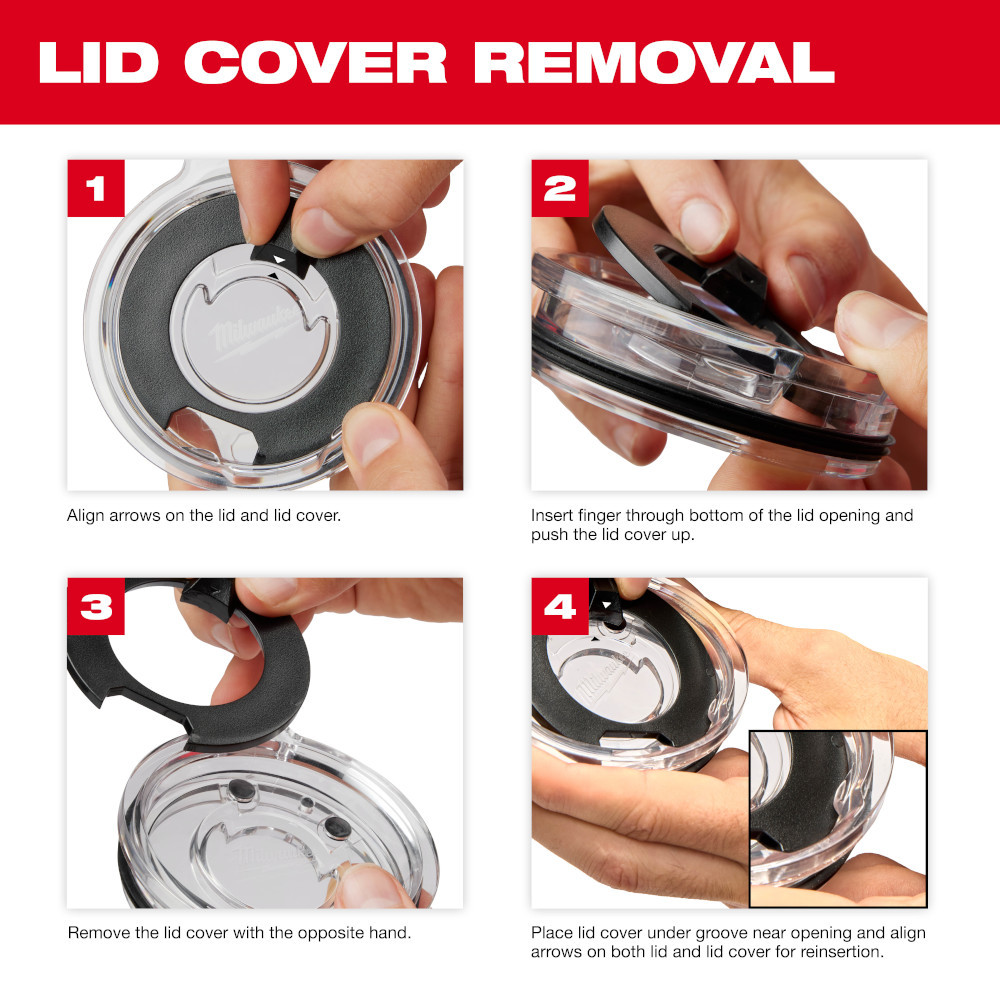 LID COVER REMOVAL

1

Milwaukee

Align arrows on the lid and lid cover.

2

Insert finger through bottom of the lid opening and push the lid cover up.

3

Milwaukee

Remove the lid cover with the opposite hand.

4

Milwaukee

Place lid cover under groove near opening and align arrows on both lid and lid cover for reinsertion.