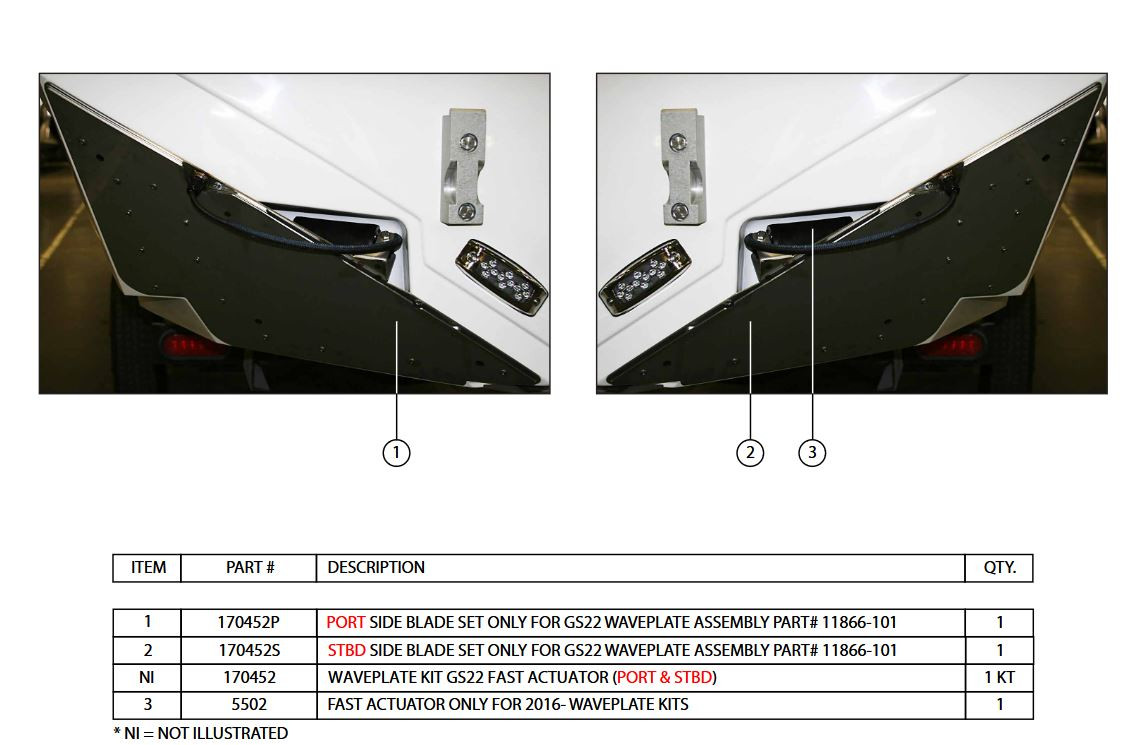 1

2

3

| ITEM | PART # | DESCRIPTION | QTY. |
|---|---|---|---|
| 1 | 170452P | PORT SIDE BLADE SET ONLY FOR GS22 WAVEPLATE ASSEMBLY PART# 11866-101 | 1 |
| 2 | 170452S | STBD SIDE BLADE SET ONLY FOR GS22 WAVEPLATE ASSEMBLY PART# 11866-101 | 1 |
| NI | 170452 | WAVEPLATE KIT GS22 FAST ACTUATOR (PORT & STBD) | 1 KT |
| 3 | 5502 | FAST ACTUATOR ONLY FOR 2016- WAVEPLATE KITS | 1 |

* NI = NOT ILLUSTRATED