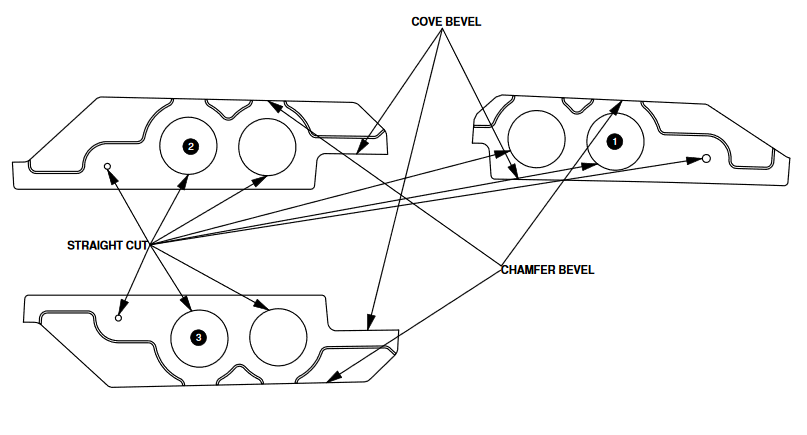 COVE BEVEL

2

1

STRAIGHT CUT

CHAMFER BEVEL

3