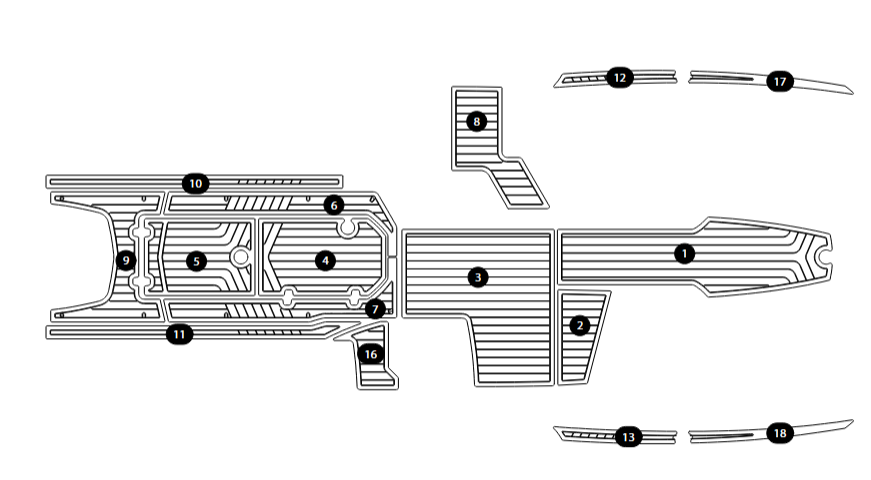 12
17
8
10
6
9
5
4
3
1
7
2
11
16
13
18