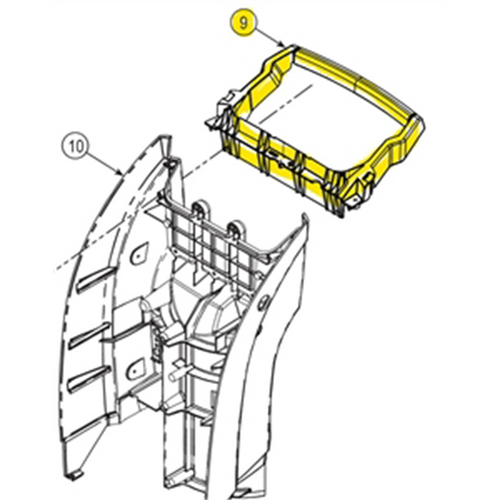 9
10