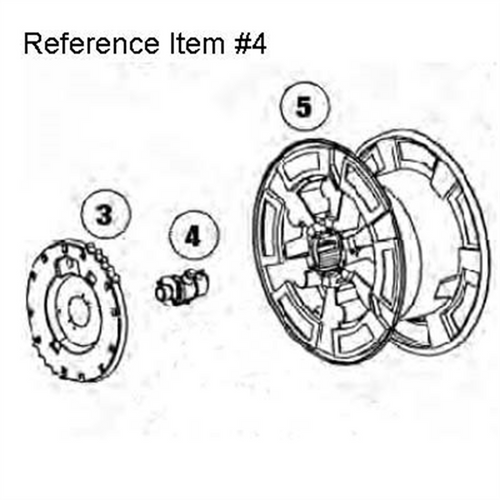 Reference Item #4

5

3

4