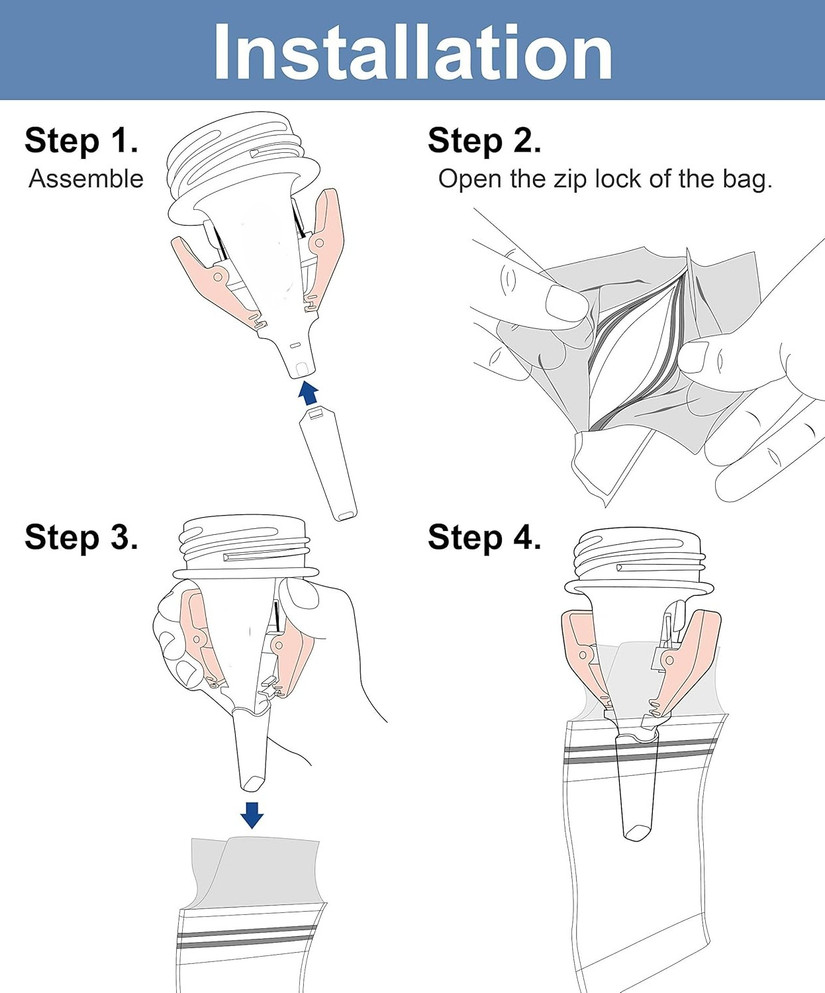 Installation

Step 1.
Assemble

Step 2.
Open the zip lock of the bag.

Step 3.

Step 4.