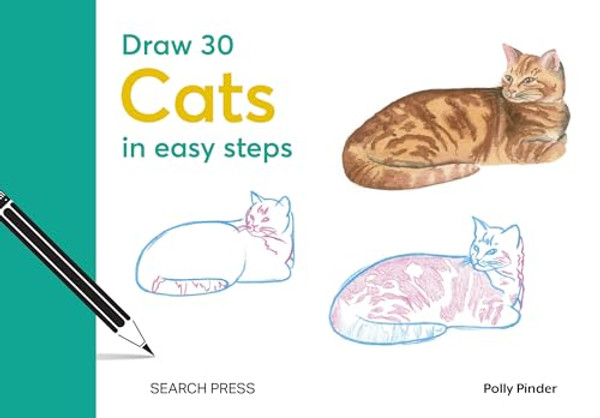 Draw 30
Cats
in easy steps

SEARCH PRESS

Polly Pinder