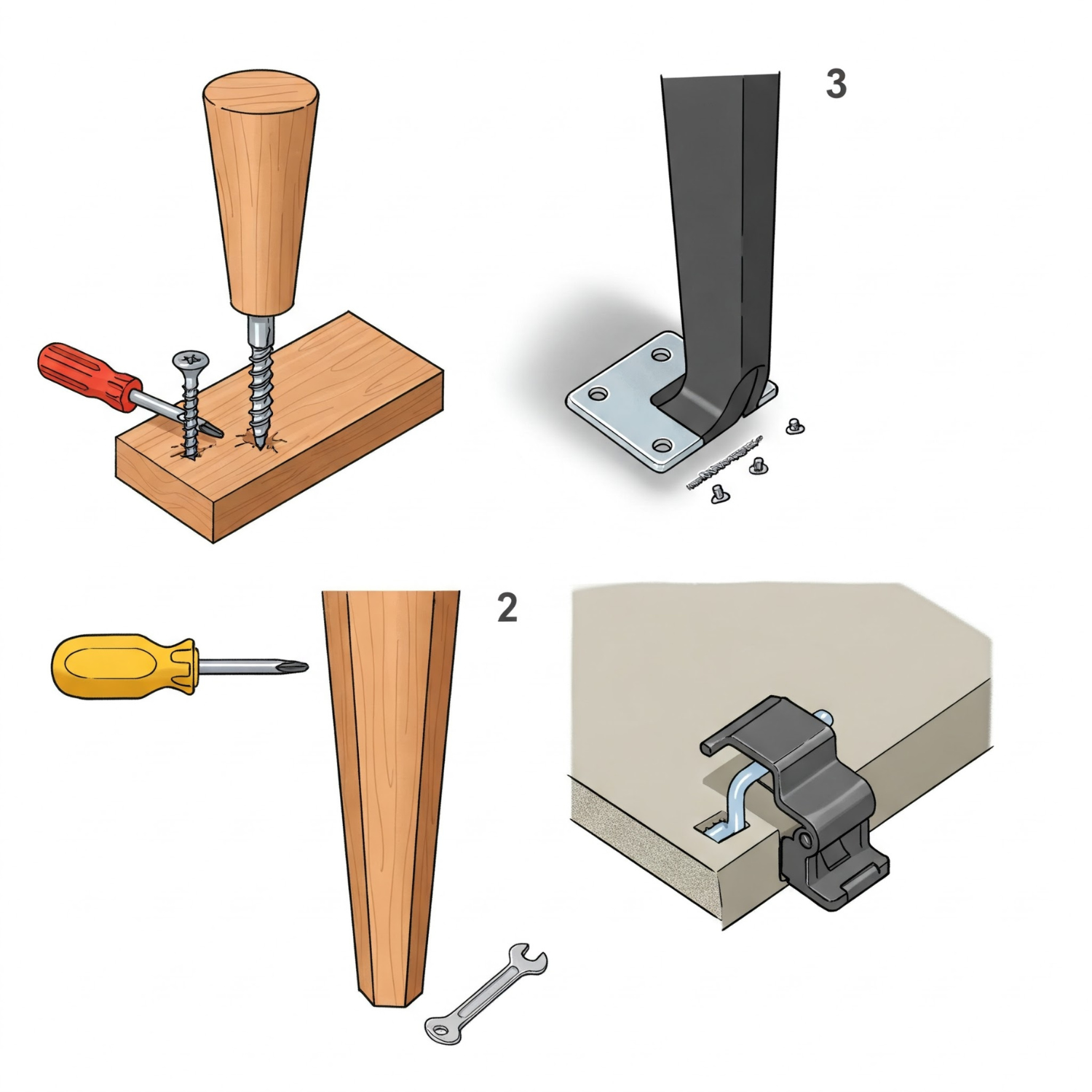 3

2