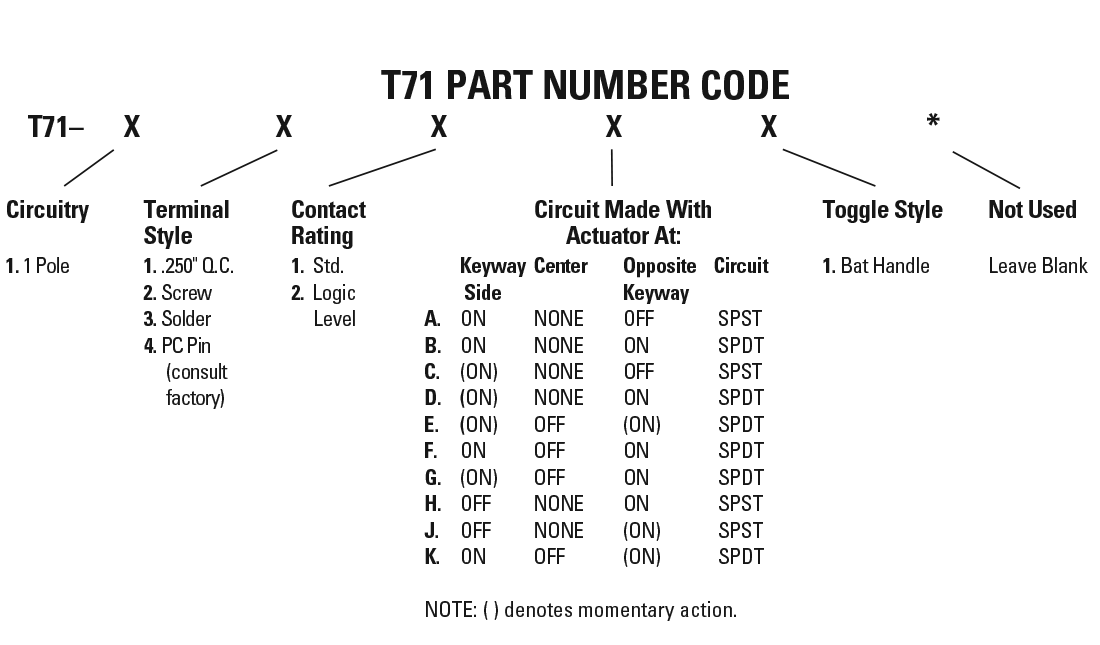 T71 PART NUMBER CODE

T71– X X X X X *

Circuitry

1. 1 Pole

Terminal Style

1. .250" Q.C.
2. Screw
3. Solder
4. PC Pin (consult factory)

Contact Rating

1. Std.
2. Logic Level

Circuit Made With Actuator At:

| | Keyway Side | Center | Opposite Keyway | Circuit |
|---|---|---|---|---|
| A. | ON | NONE | OFF | SPST |
| B. | ON | NONE | ON | SPDT |
| C. | (ON) | NONE | OFF | SPST |
| D. | (ON) | NONE | ON | SPDT |
| E. | (ON) | OFF | (ON) | SPDT |
| F. | ON | OFF | ON | SPDT |
| G. | (ON) | OFF | ON | SPDT |
| H. | OFF | NONE | ON | SPST |
| J. | OFF | NONE | (ON) | SPST |
| K. | ON | OFF | (ON) | SPDT |

NOTE: ( ) denotes momentary action.

Toggle Style

1. Bat Handle

Not Used

Leave Blank