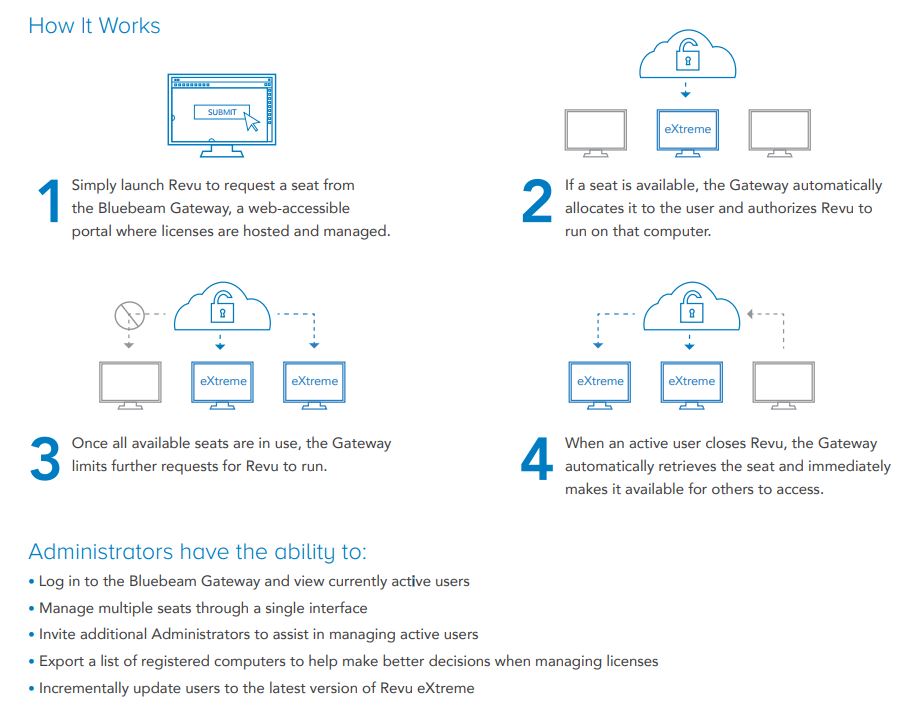 How It Works

SUBMIT

1 Simply launch Revu to request a seat from the Bluebeam Gateway, a web-accessible portal where licenses are hosted and managed.

eXtreme

2 If a seat is available, the Gateway automatically allocates it to the user and authorizes Revu to run on that computer.

eXtreme

eXtreme

3 Once all available seats are in use, the Gateway limits further requests for Revu to run.

eXtreme

eXtreme

4 When an active user closes Revu, the Gateway automatically retrieves the seat and immediately makes it available for others to access.

Administrators have the ability to:

• Log in to the Bluebeam Gateway and view currently active users
• Manage multiple seats through a single interface
• Invite additional Administrators to assist in managing active users
• Export a list of registered computers to help make better decisions when managing licenses
• Incrementally update users to the latest version of Revu eXtreme