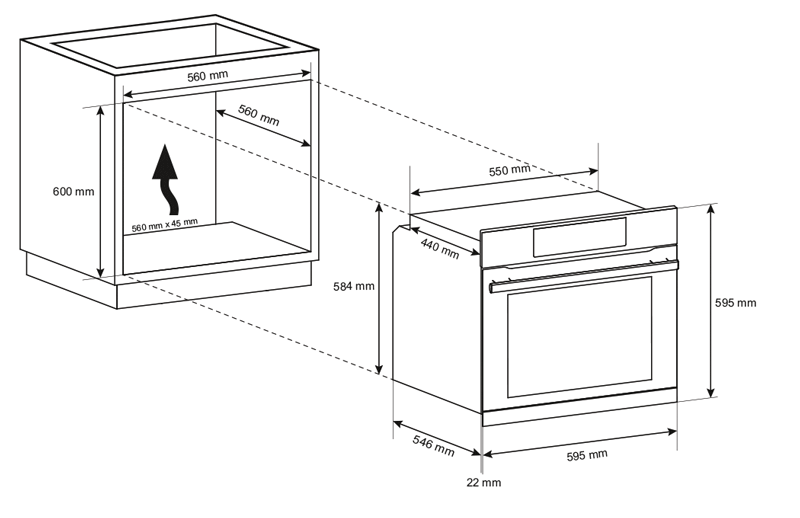 560 mm
560 mm
600 mm
560 mm x 45 mm
550 mm
440 mm
584 mm
595 mm
546 mm
595 mm
22 mm