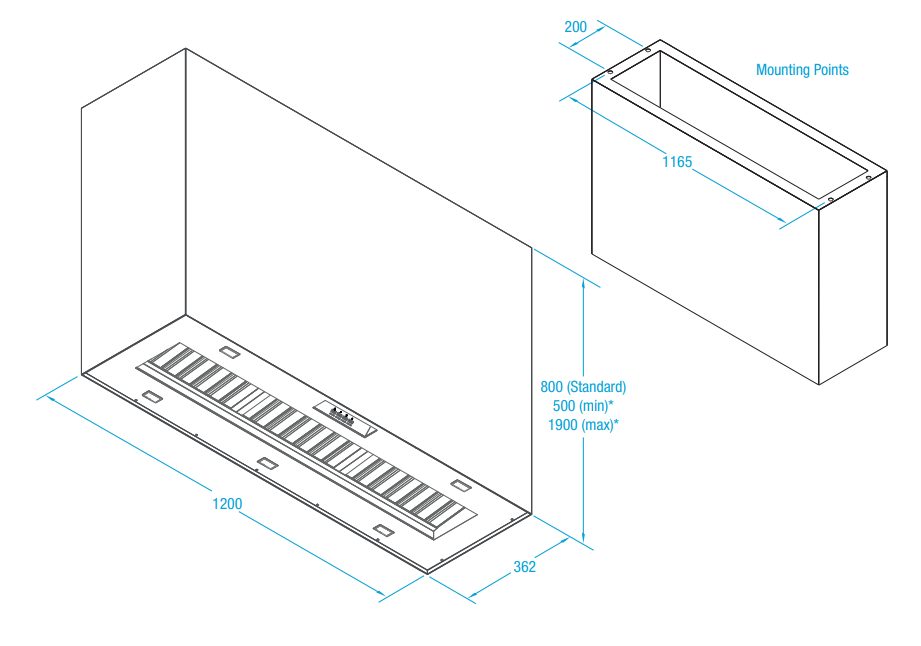 200

Mounting Points

1165

800 (Standard)
500 (min)*
1900 (max)*

1200

362