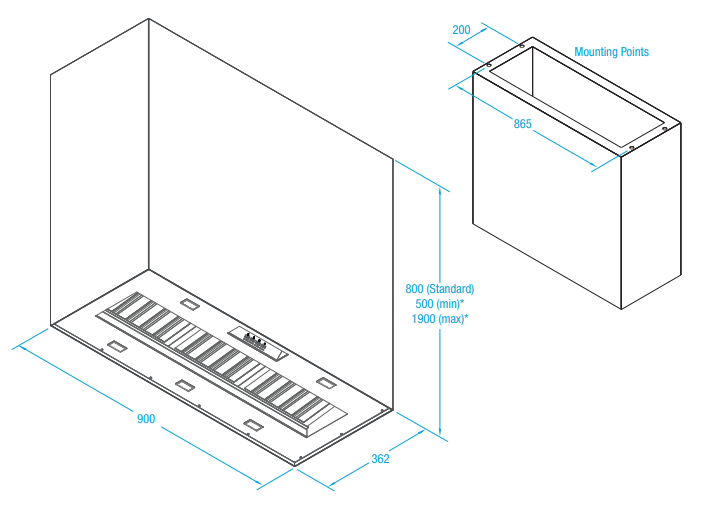 200

Mounting Points

865

800 (Standard)
500 (min)*
1900 (max)*

900

362