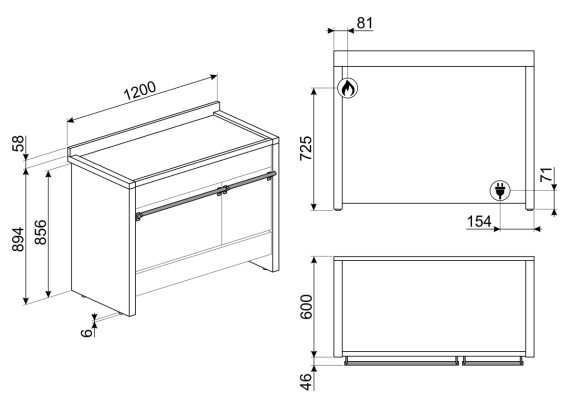 1200
58
894
856
6
81
725
71
154
600
46