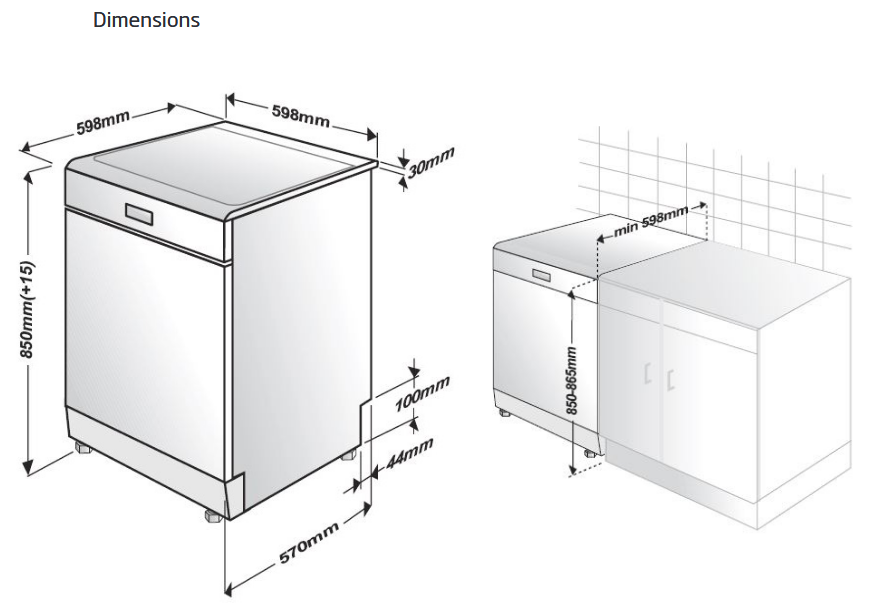 Dimensions

598mm

598mm

30mm

850mm(+15)

100mm

44mm

570mm

min 598mm

850-865mm