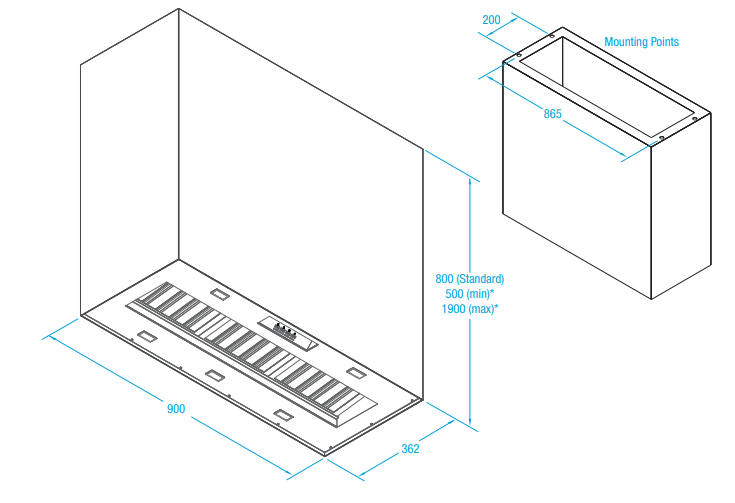 200

Mounting Points

865

800 (Standard)
500 (min)*
1900 (max)*

900

362