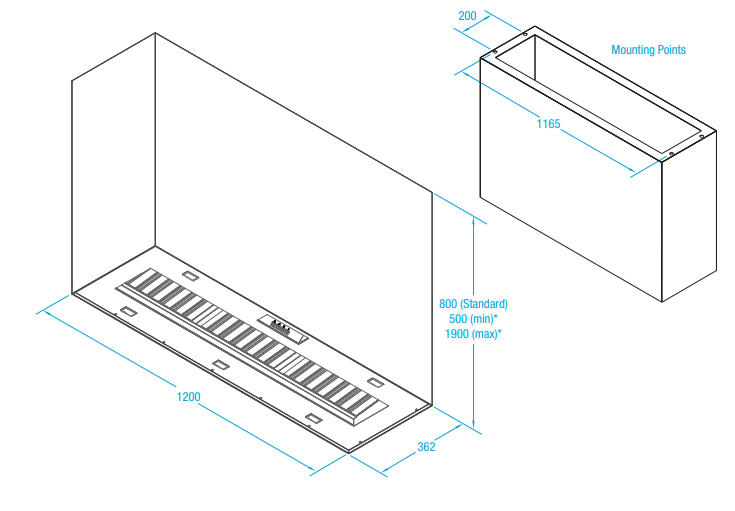 200

Mounting Points

1165

800 (Standard)
500 (min)*
1900 (max)*

1200

362