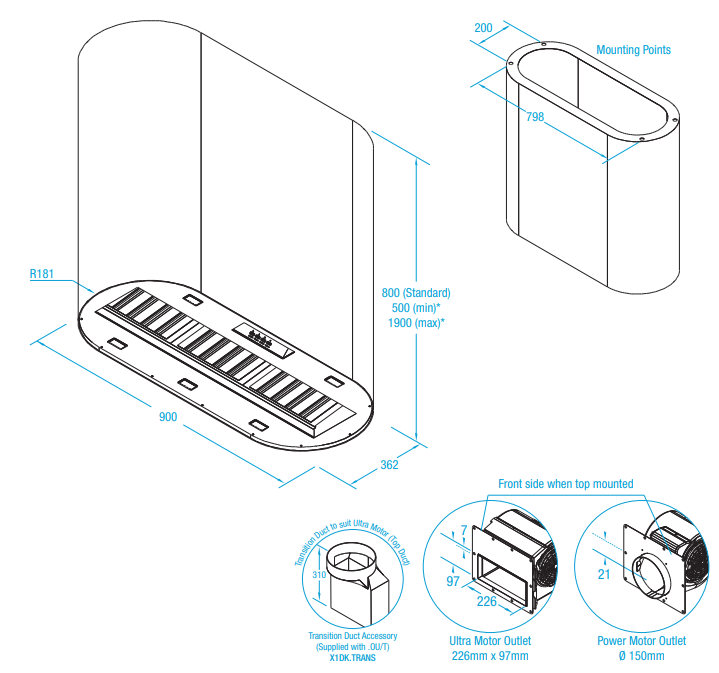 200

Mounting Points

798

R181

800 (Standard)
500 (min)*
1900 (max)*

900

362

Front side when top mounted

Transition Duct to suit Ultra Motor (Top Duct)

310

Transition Duct Accessory
(Supplied with .OU/T)
X1DK.TRANS

7

97

226

Ultra Motor Outlet
226mm x 97mm

21

Power Motor Outlet
Ø 150mm