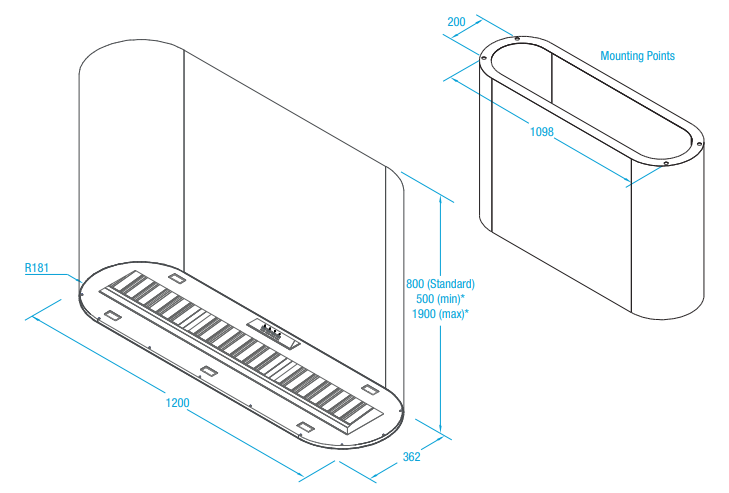 200

Mounting Points

1098

R181

800 (Standard)
500 (min)*
1900 (max)*

1200

362