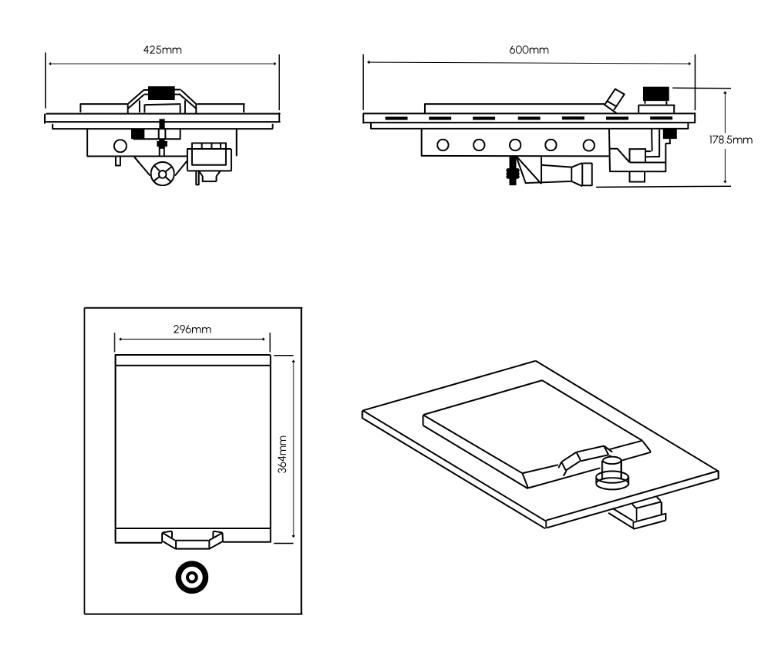 425mm

600mm

178.5mm

296mm

364mm