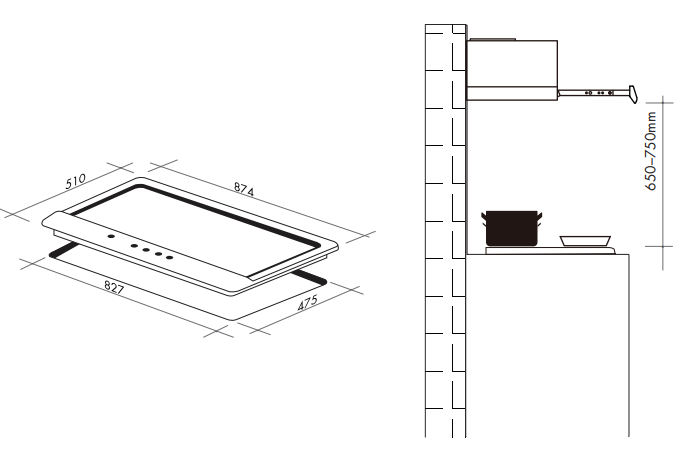 510
874
827
475
650–750mm