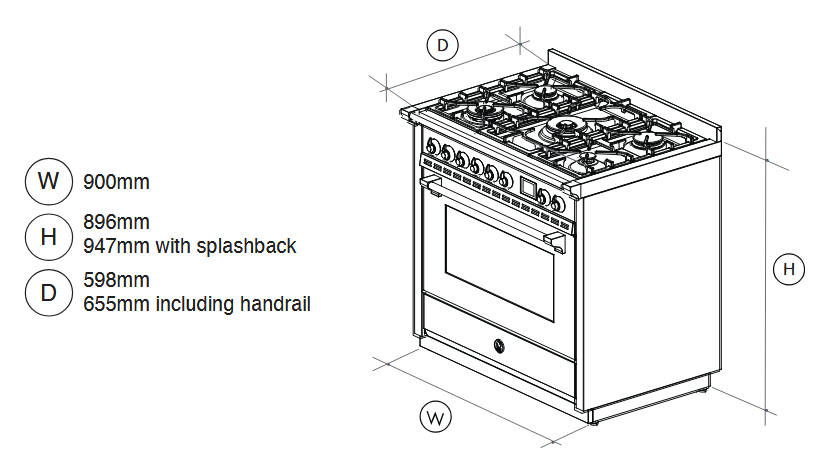 W 900mm

H 896mm
947mm with splashback

D 598mm
655mm including handrail

D

H

W