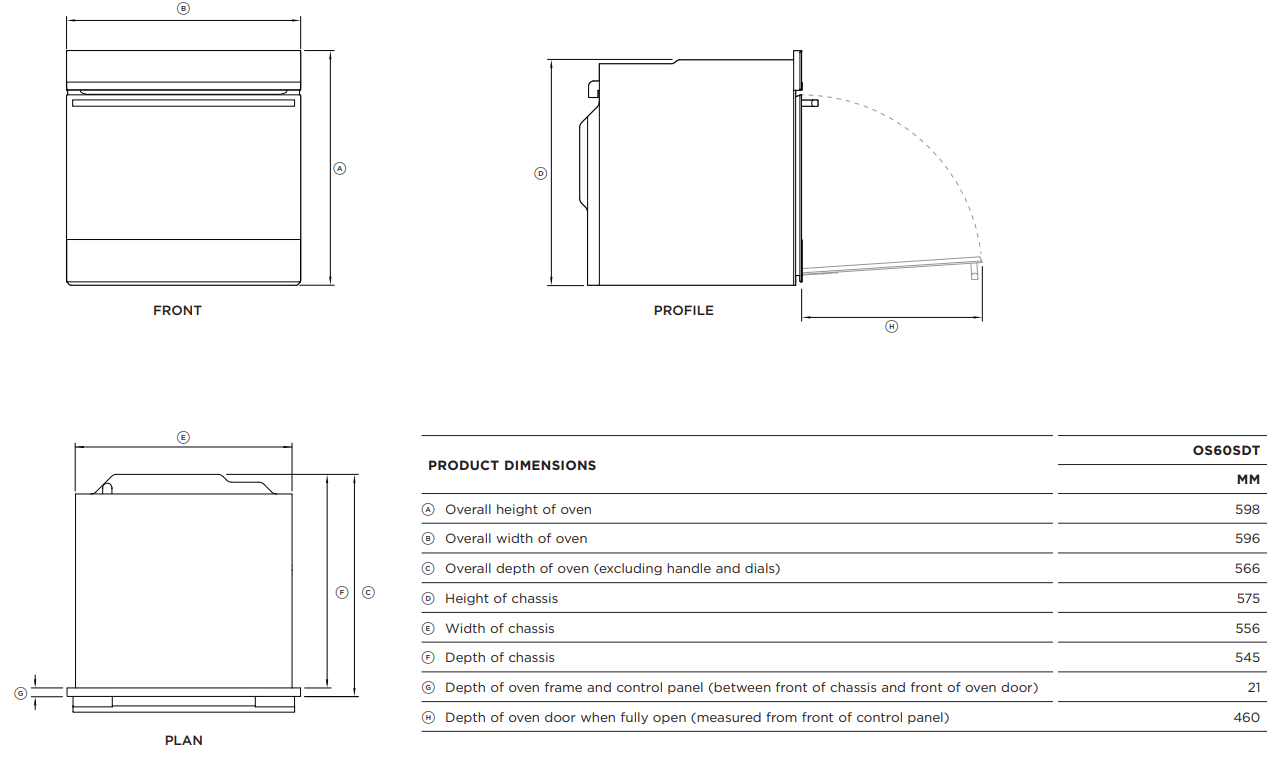 B

A

FRONT

D

PROFILE

H

E

F C

G

PLAN

| PRODUCT DIMENSIONS | OS60SDT |
|---|---|
| | MM |
| A Overall height of oven | 598 |
| B Overall width of oven | 596 |
| C Overall depth of oven (excluding handle and dials) | 566 |
| D Height of chassis | 575 |
| E Width of chassis | 556 |
| F Depth of chassis | 545 |
| G Depth of oven frame and control panel (between front of chassis and front of oven door) | 21 |
| H Depth of oven door when fully open (measured from front of control panel) | 460 |