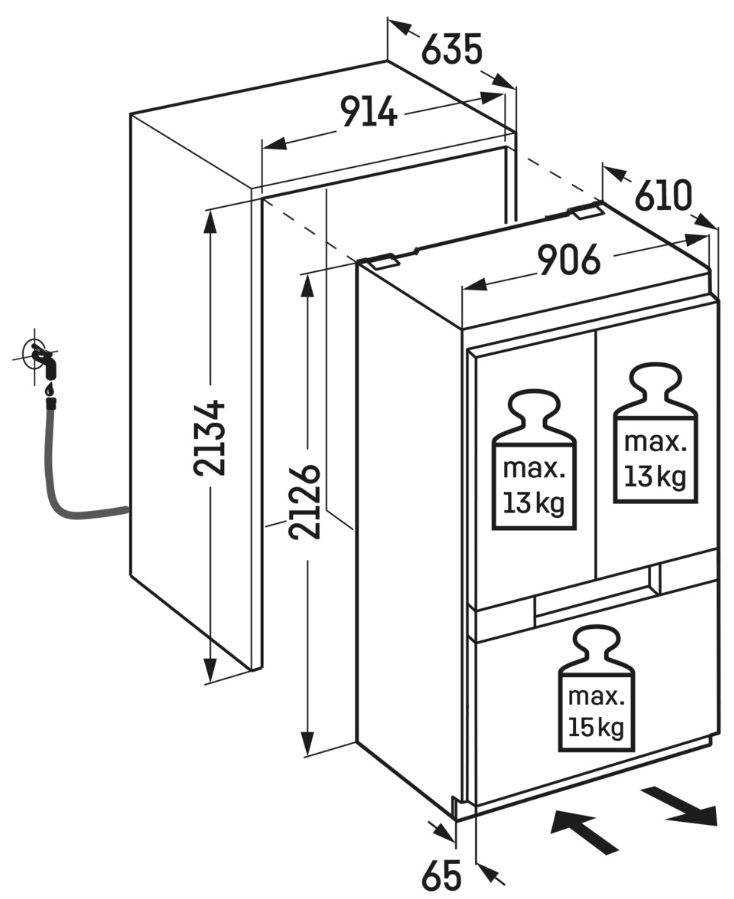 635
914
610
906
2134
2126
max.
13 kg
max.
13 kg
max.
15 kg
65