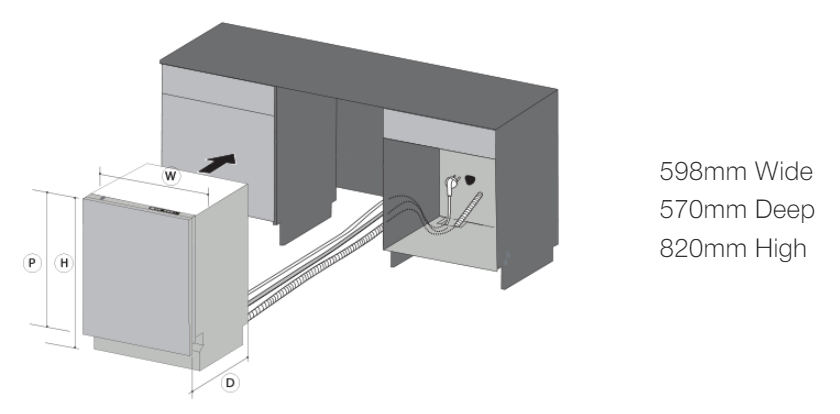 W
P
H
D
598mm Wide
570mm Deep
820mm High