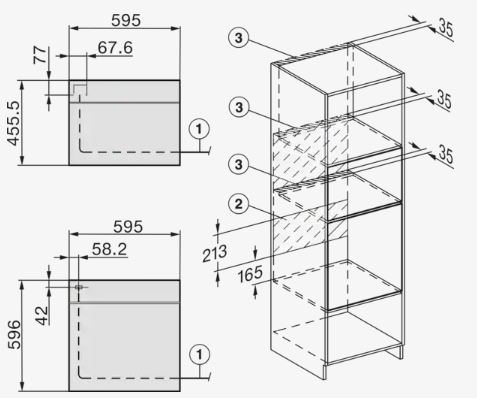 595
77
67.6
455.5
1
595
58.2
42
596
1
3
35
3
35
3
35
2
213
165